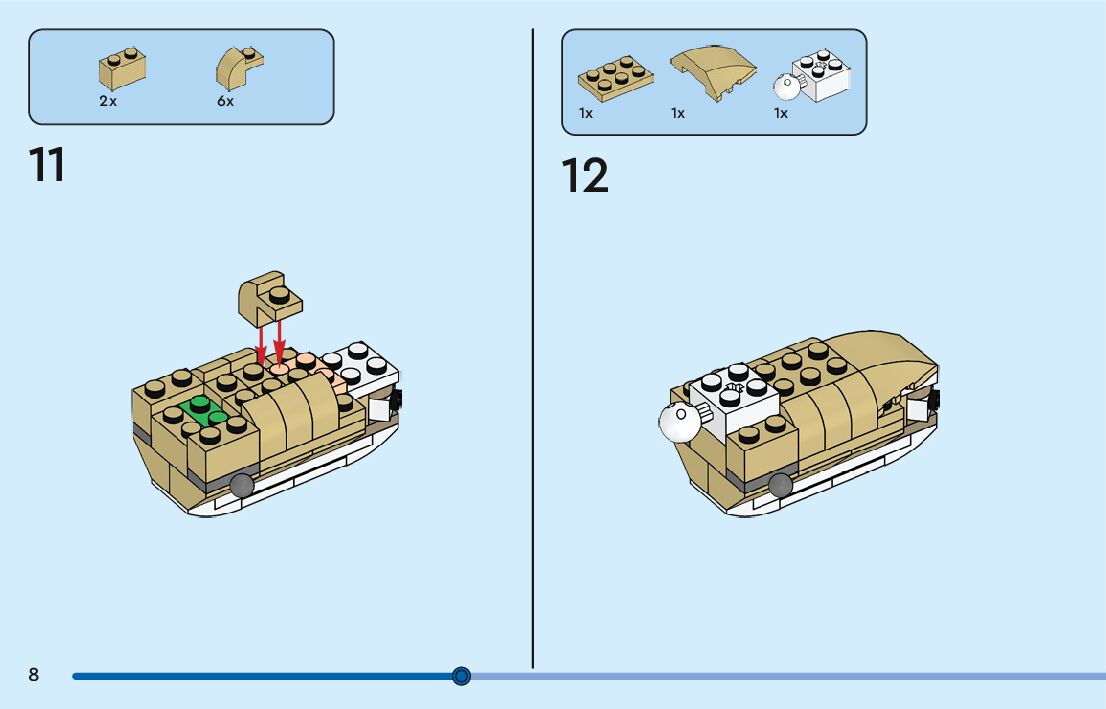 2x
6x

11

1x
1x
1x

12

8