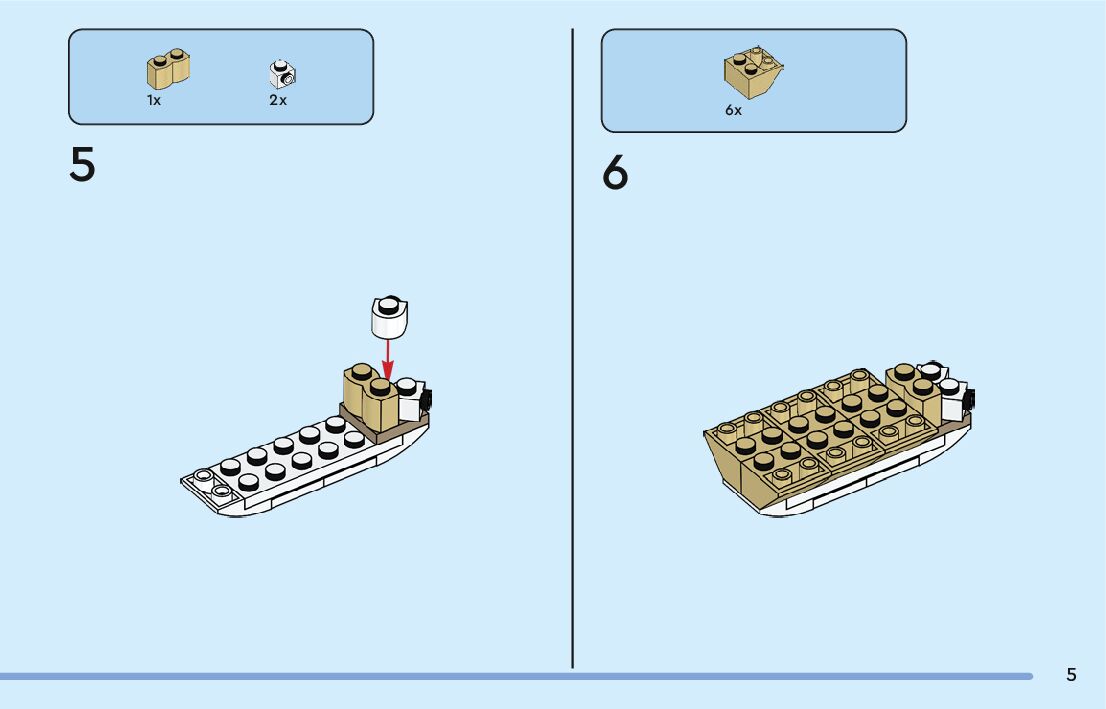 1x

2x

5

6x

6

5