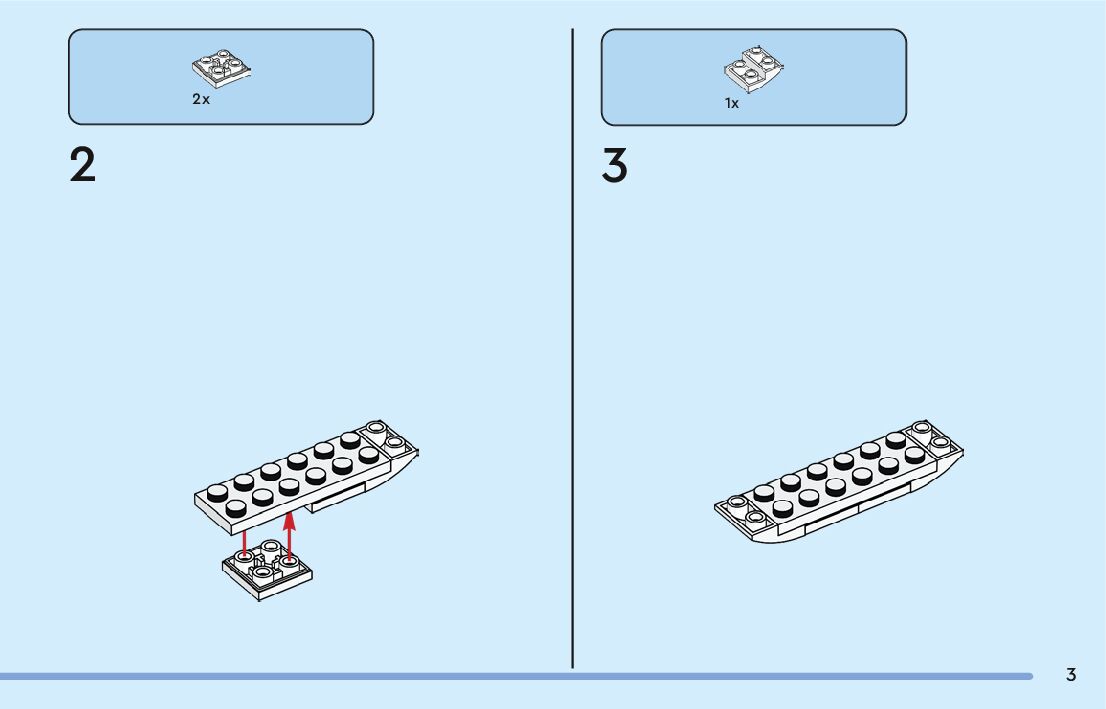 2x

2

1x

3

3