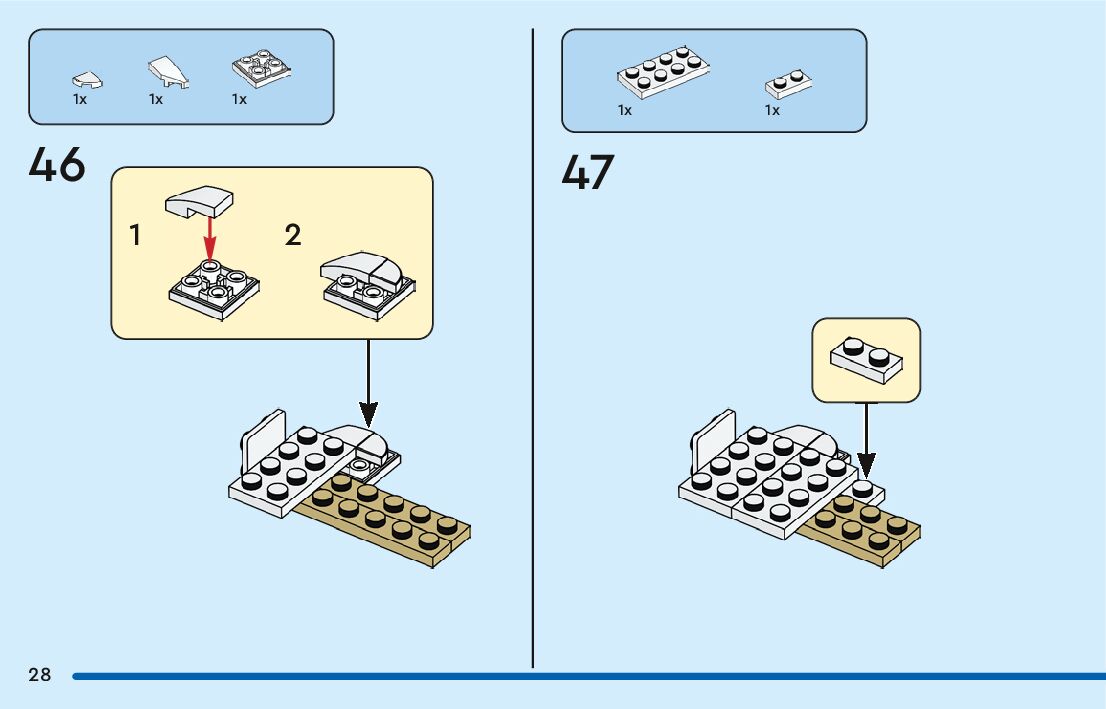 1x 1x 1x

46

1

2

1x 1x

47

28