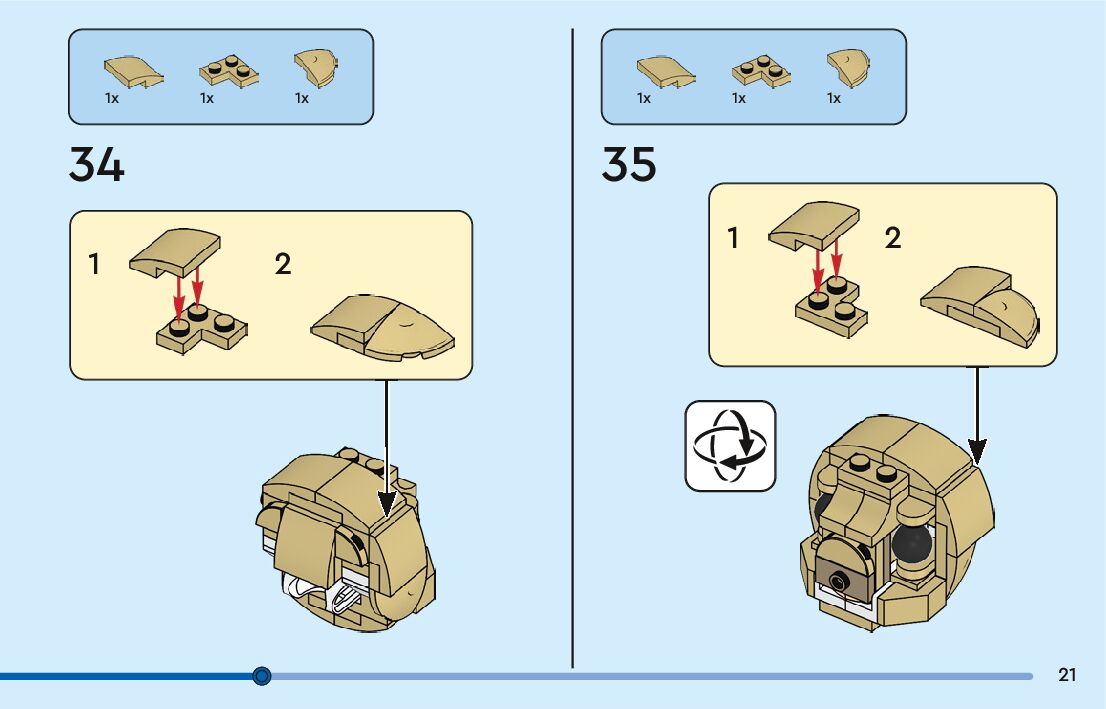 1x 1x 1x

34

1

2

1x 1x 1x

35

1

2

21