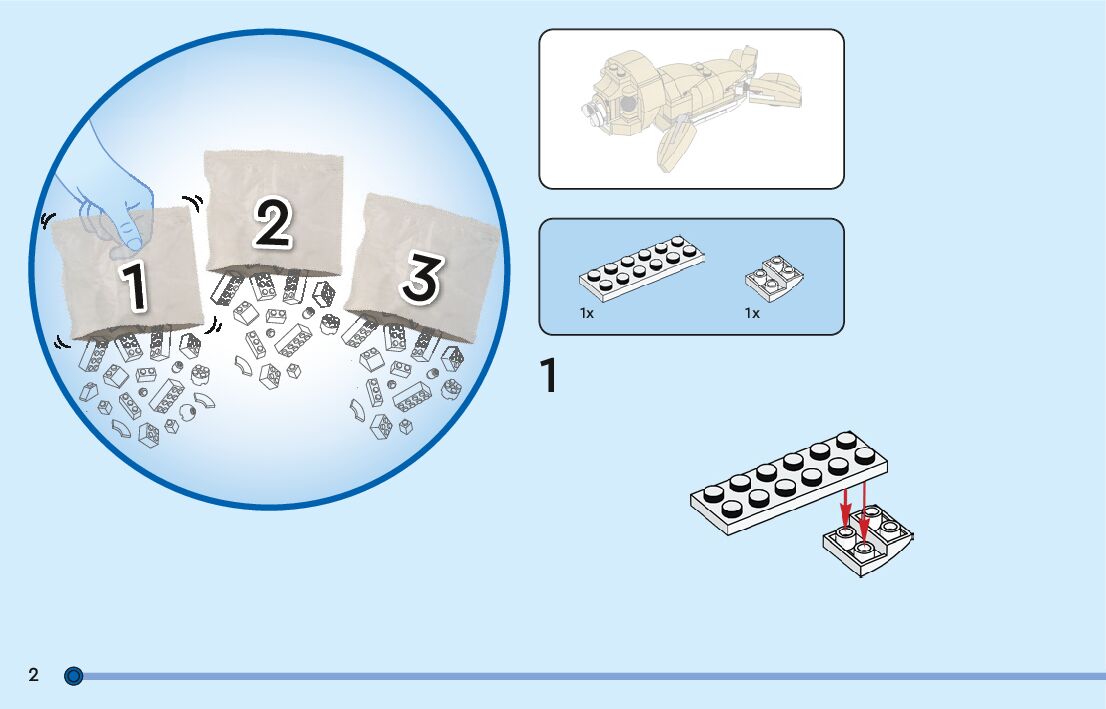 1

2

3

1x

1x

1

2