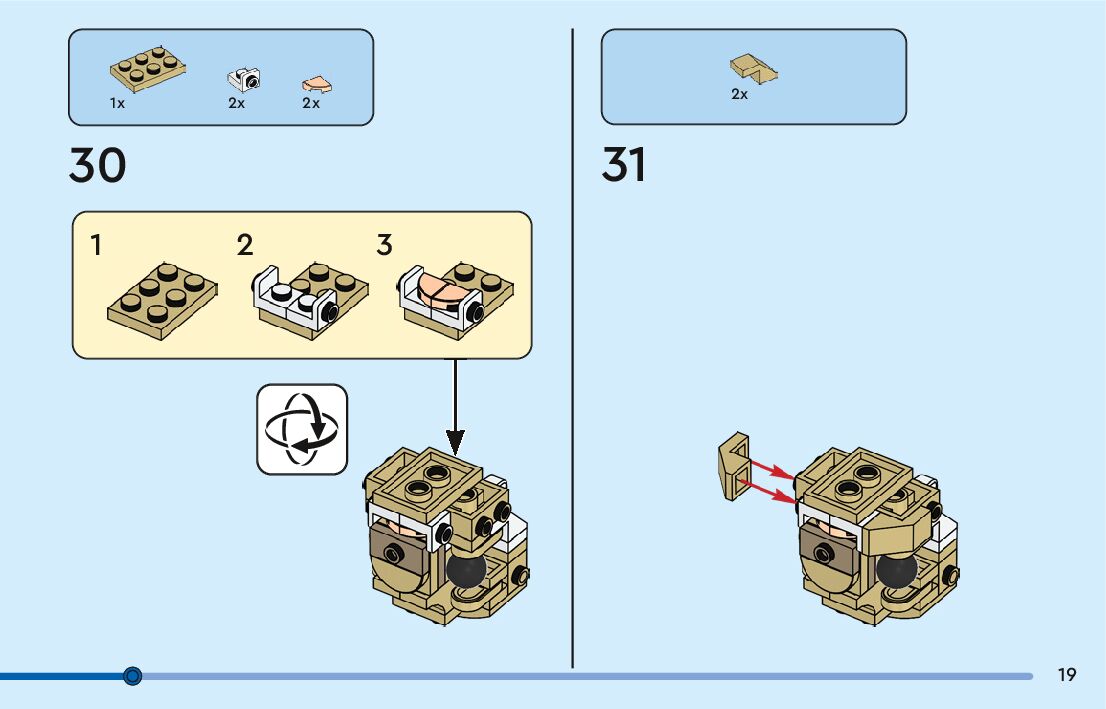 1x
2x
2x

30

1
2
3

2x

31

19