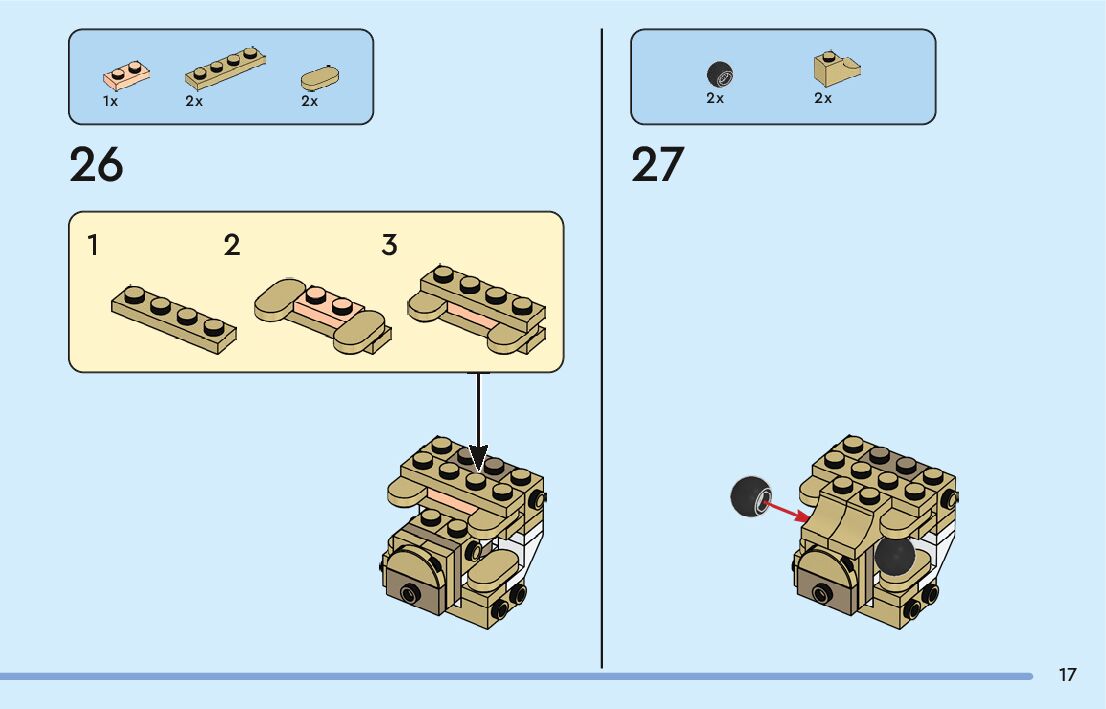 1x 2x 2x

26

1 2 3

2x 2x

27

17