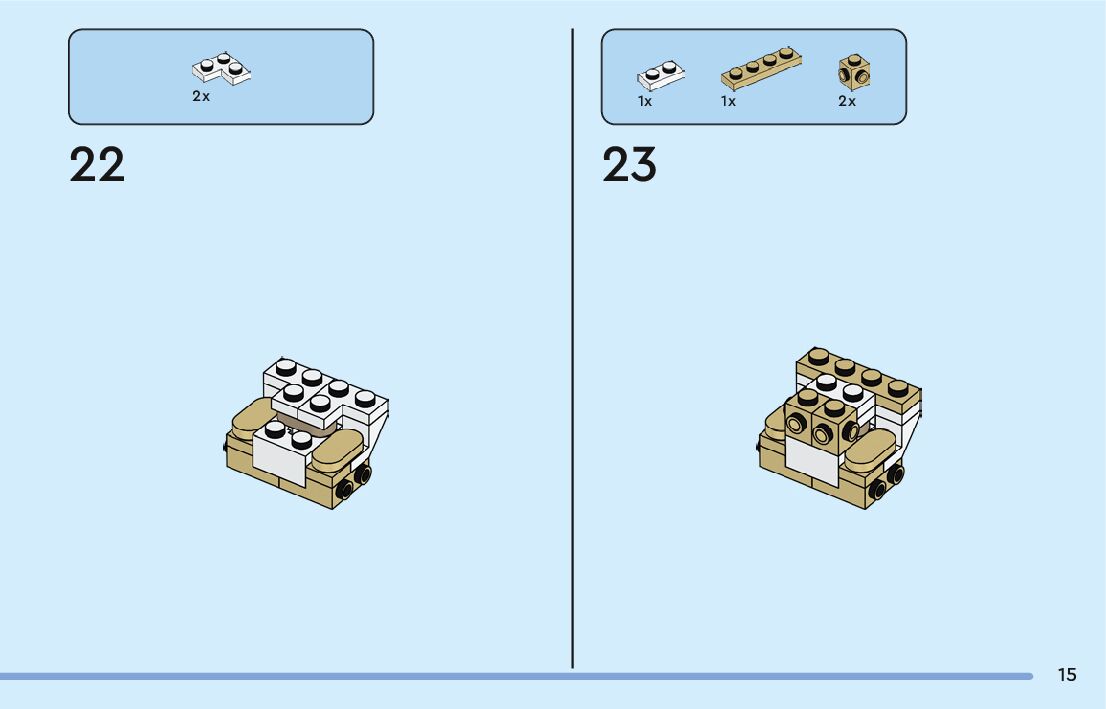 2x

22

1x 1x 2x

23

15