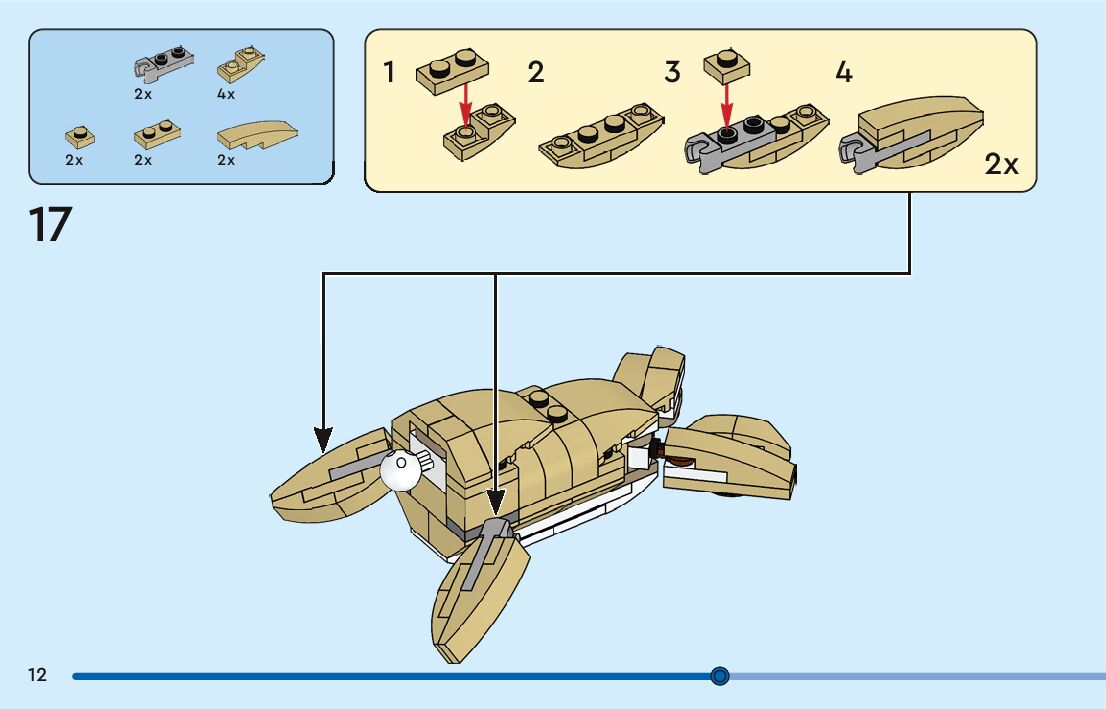 2x
4x
2x
2x
2x

1
2
3
4
2x

17

12