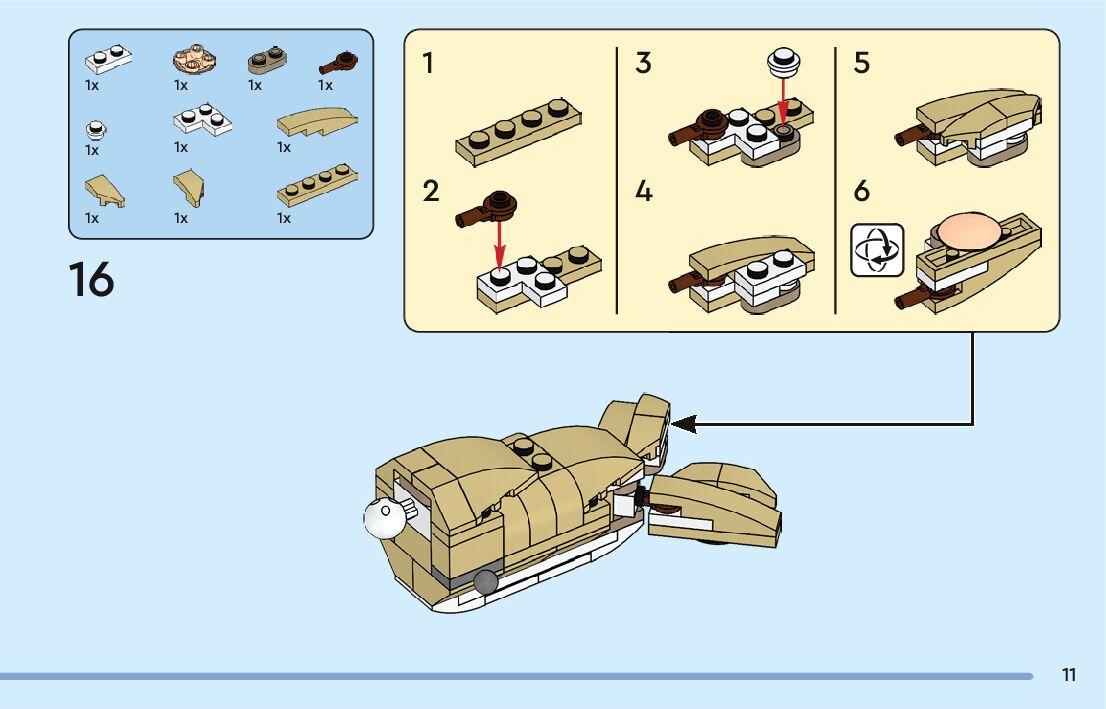 1x 1x 1x 1x
1x 1x 1x
1x 1x 1x

16

1
2
3
4
5
6

11