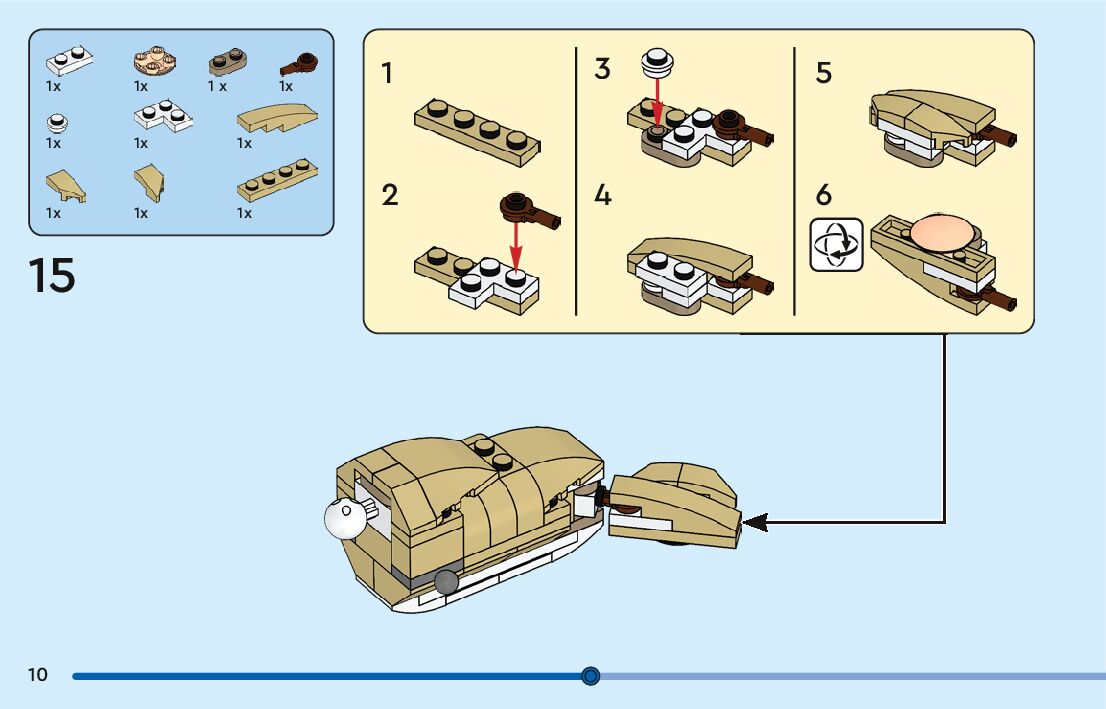 1x
1x
1 x
1x
1x
1x
1x
1x
1x
1x

15

1
2
3
4
5
6

10