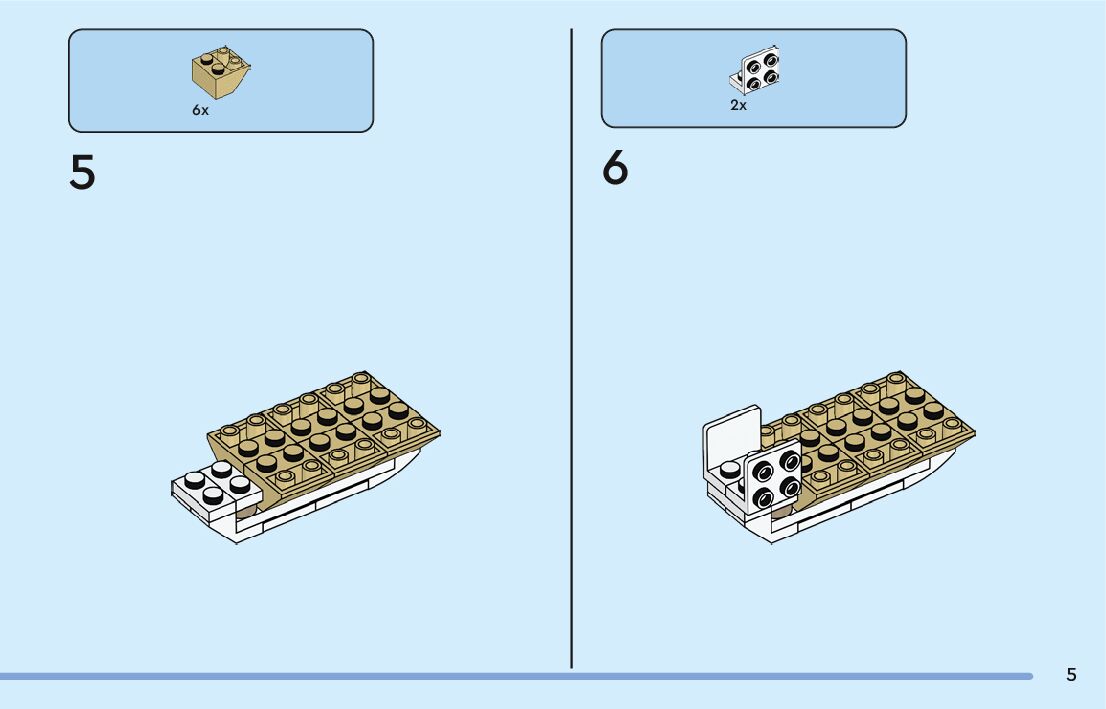 6x

5

2x

6

5