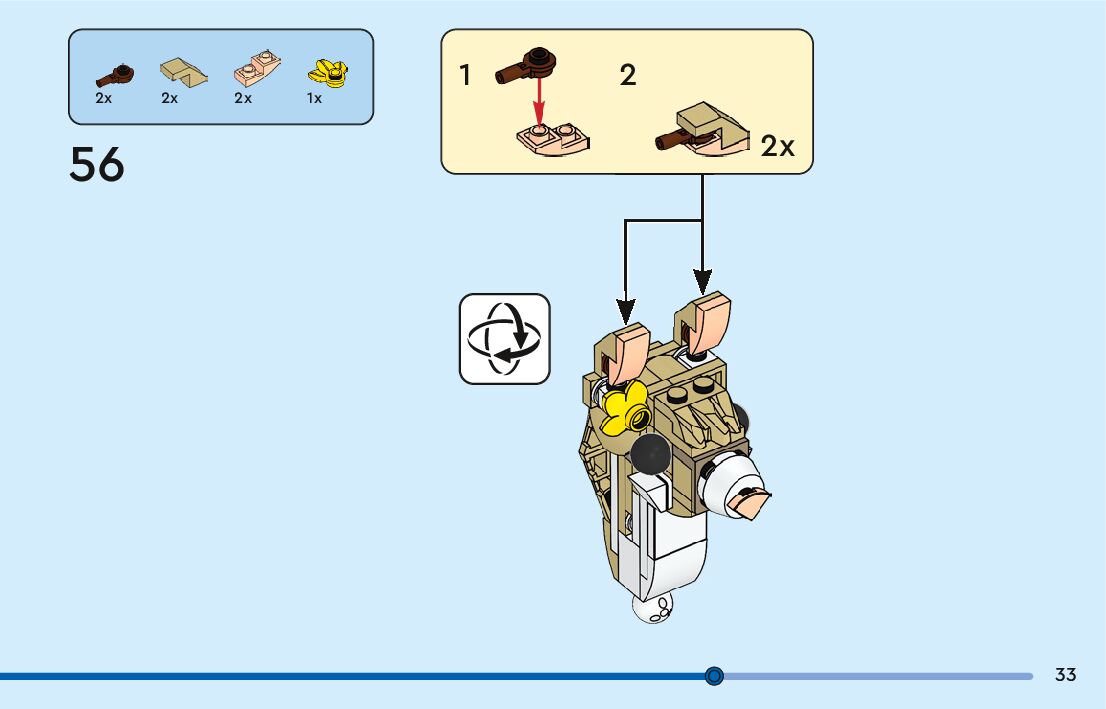 2x 2x 2x 1x

56

1

2

2x

33