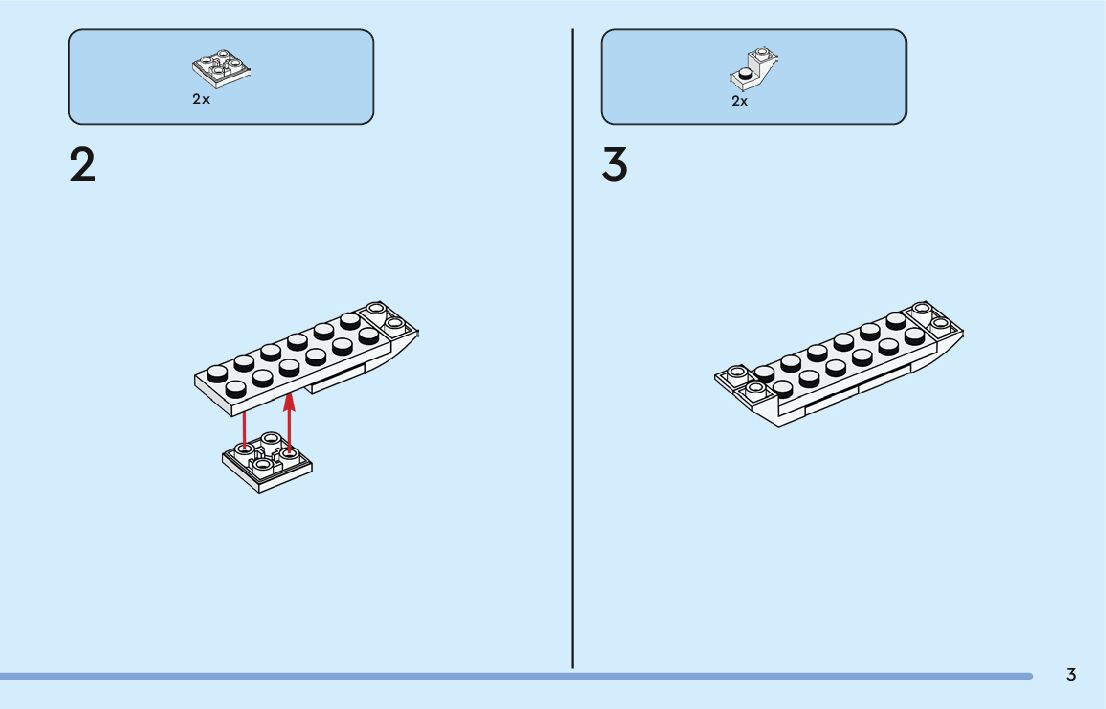 2x

2

2x

3

3