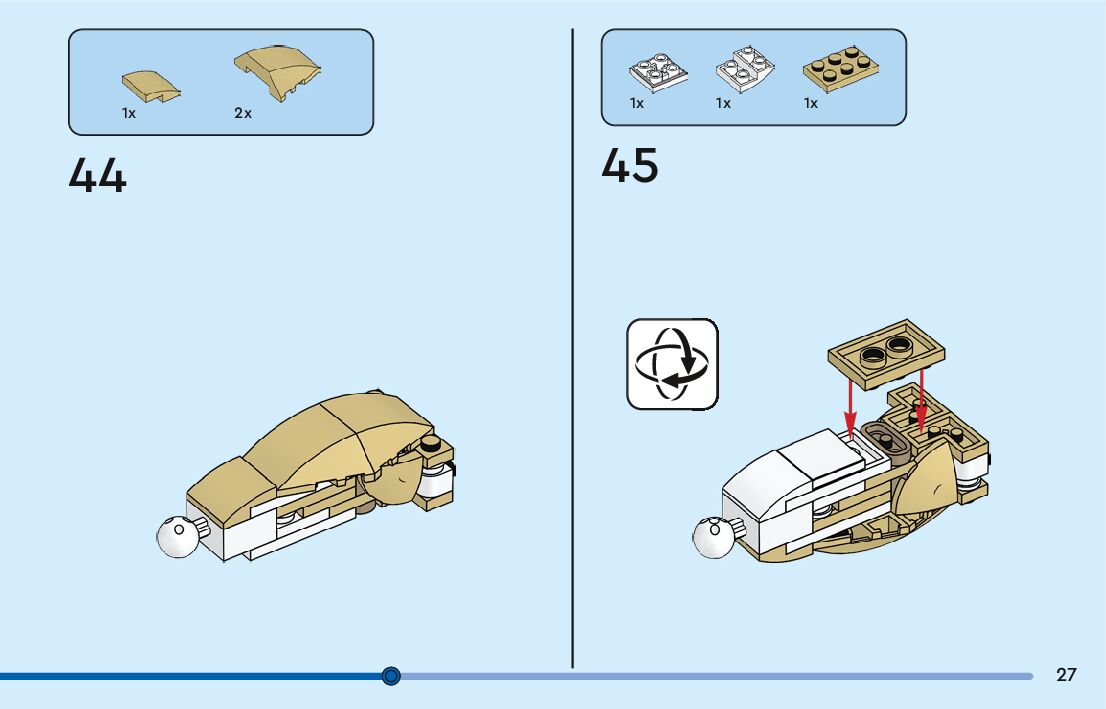 1x 2x

44

1x 1x 1x

45

27