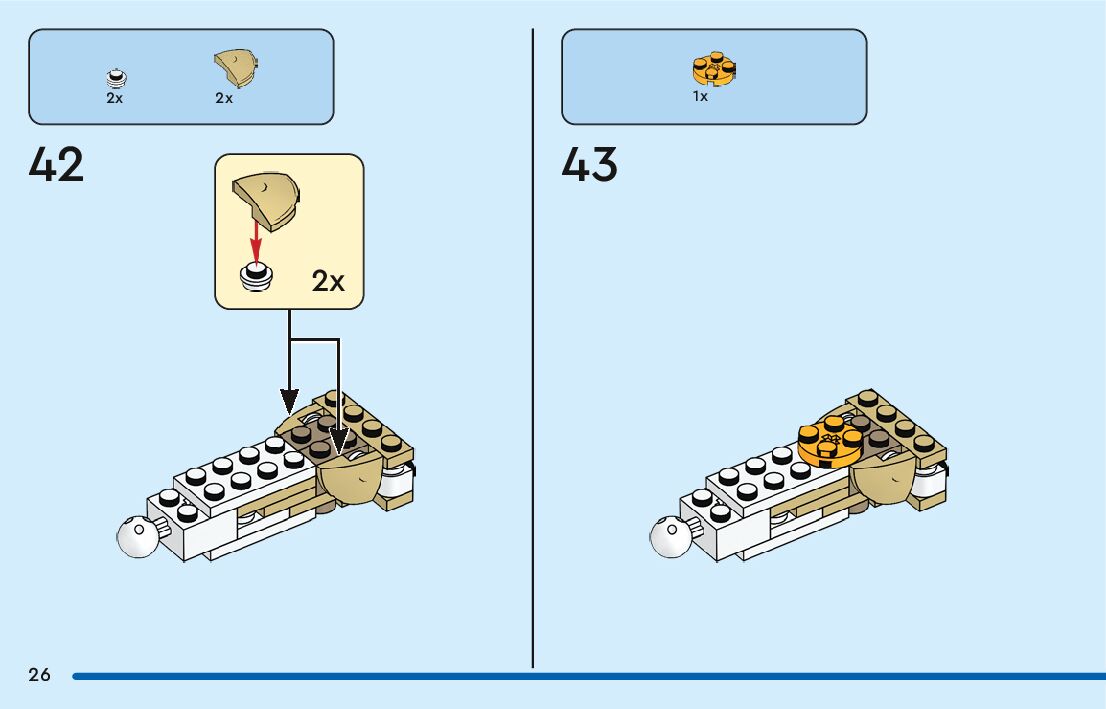 2x 2x

42

2x

1x

43

26