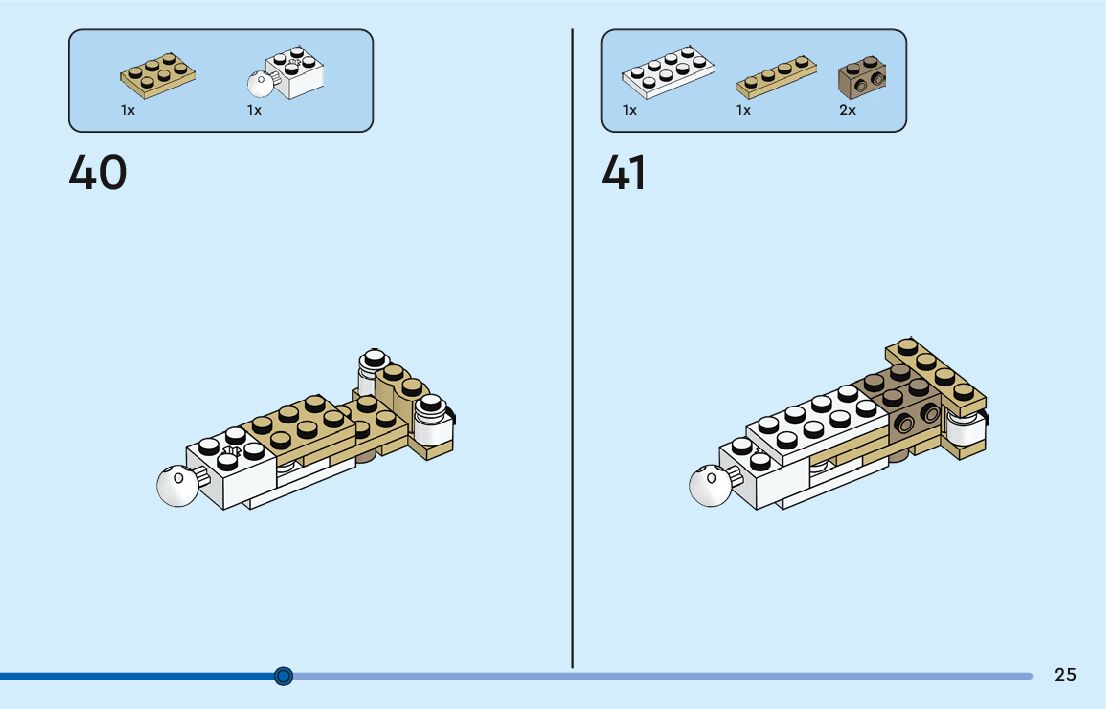 1x 1x

40

1x 1x 2x

41

25