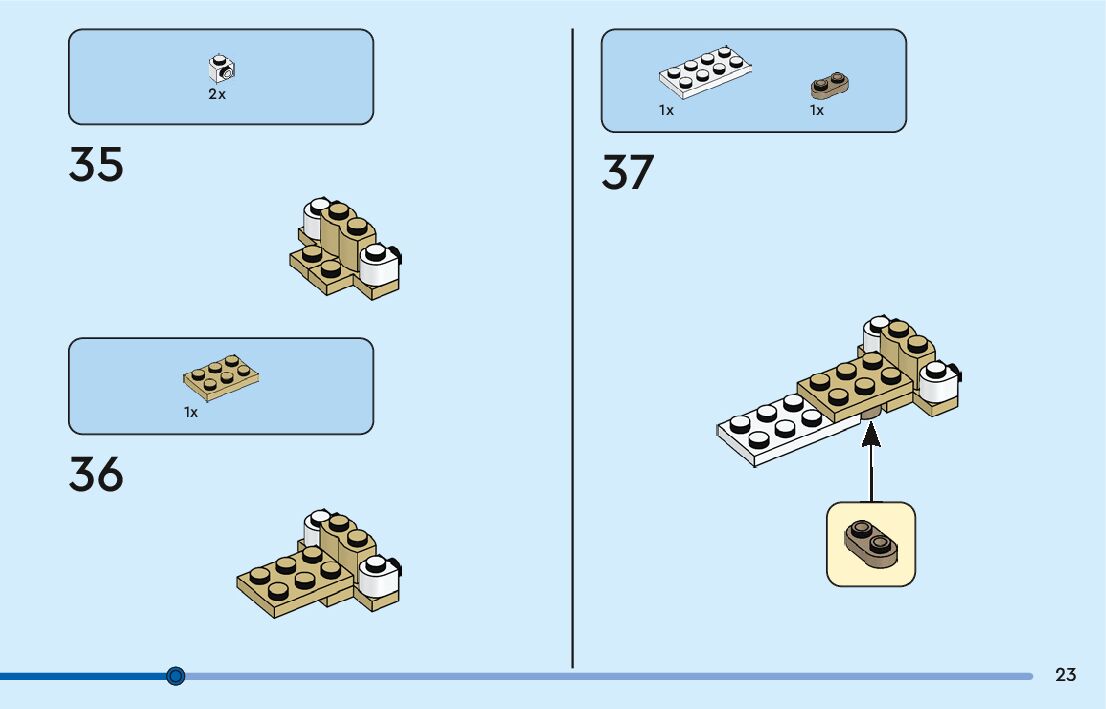 2x

35

1x

36

1x

1x

37

23