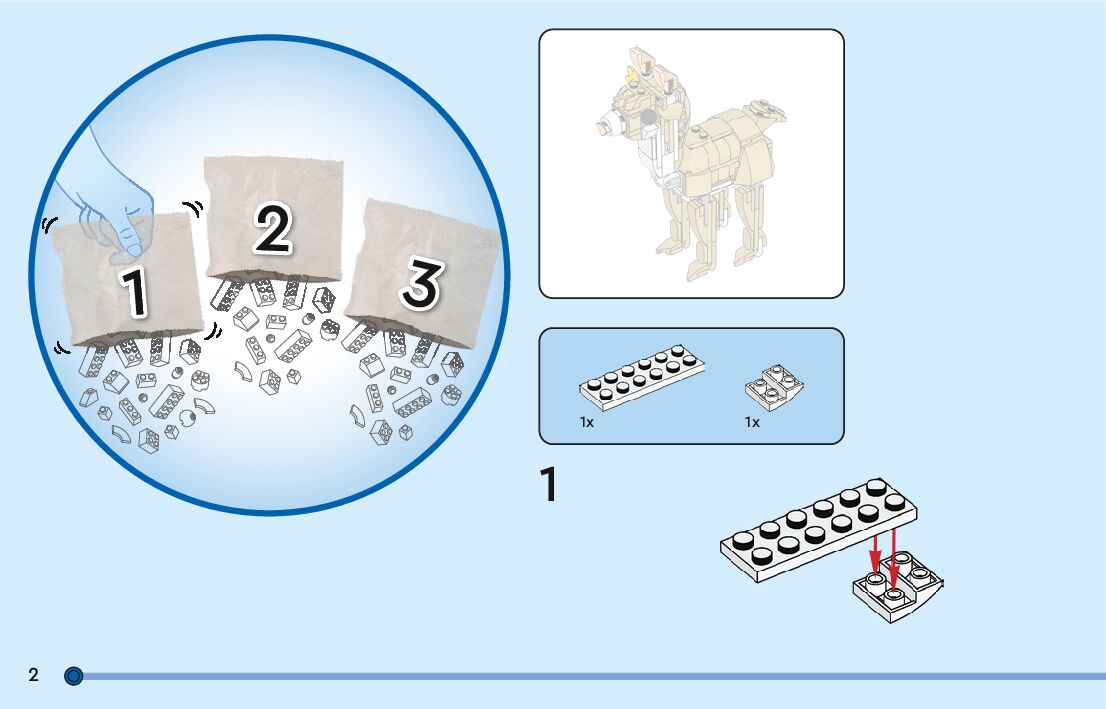 1

2

3

1x

1x

1

2