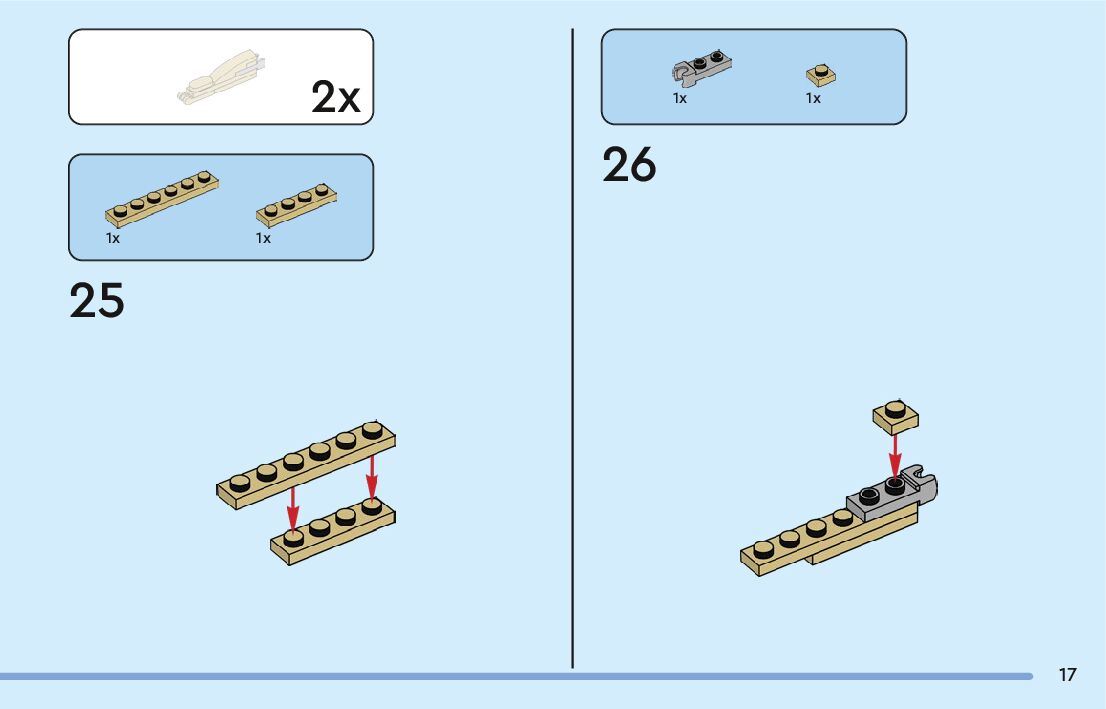 2x

1x 1x

25

1x 1x

26

17