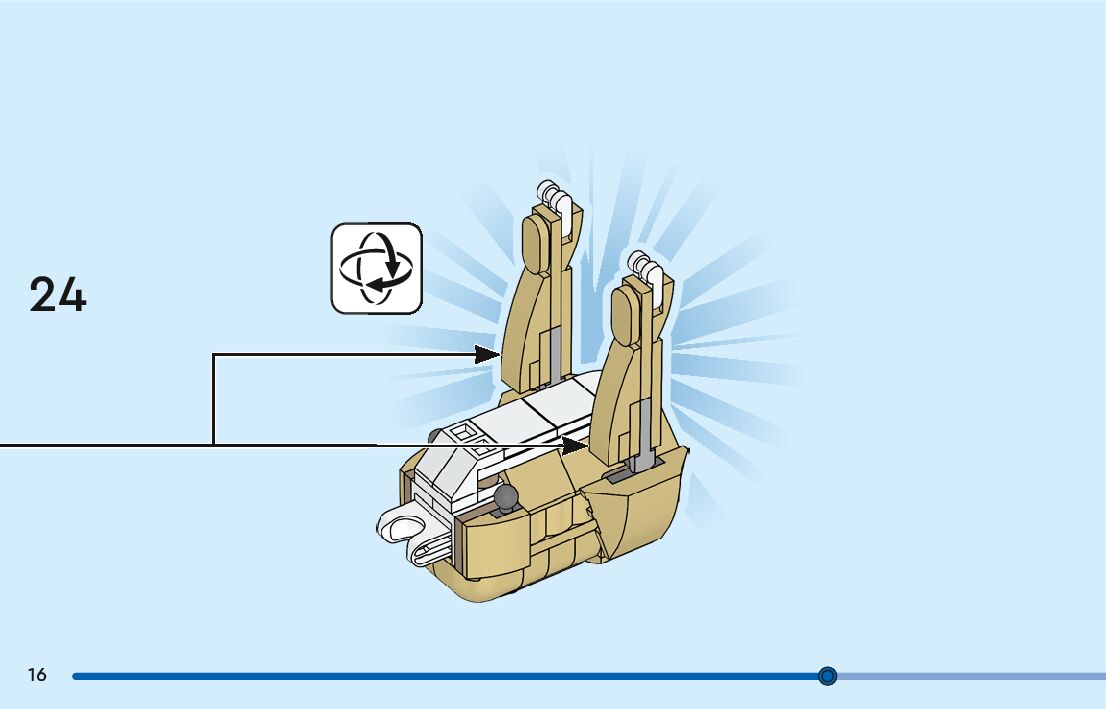 24

16