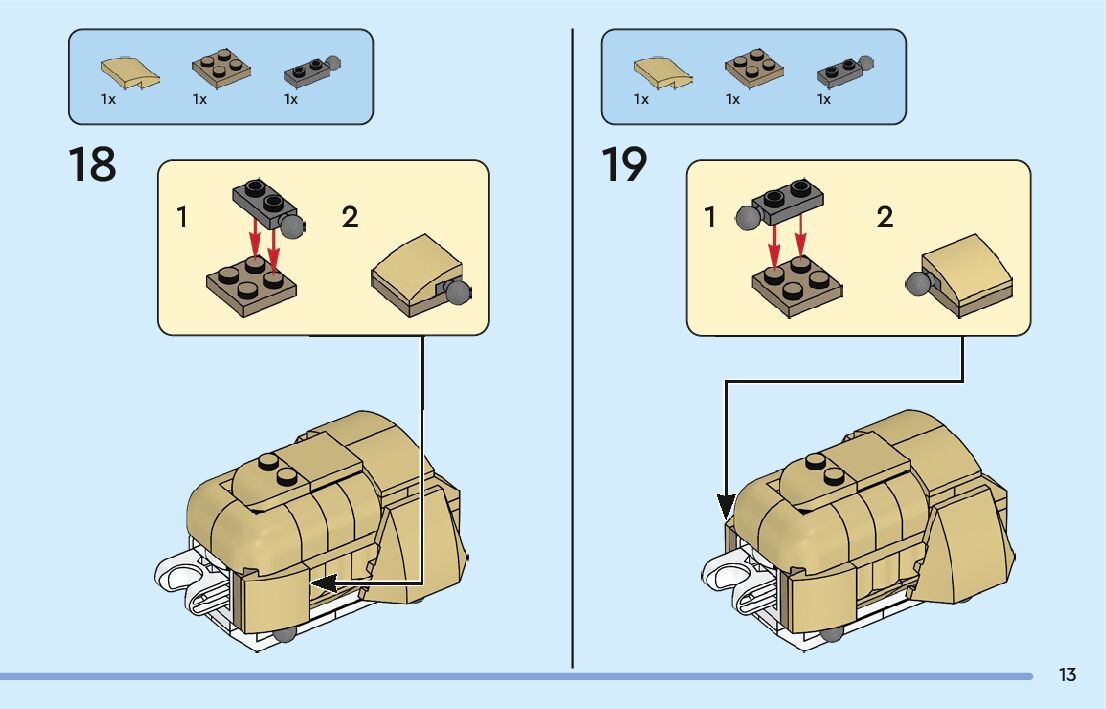 1x 1x 1x

18

1 2

1x 1x 1x

19

1 2

13