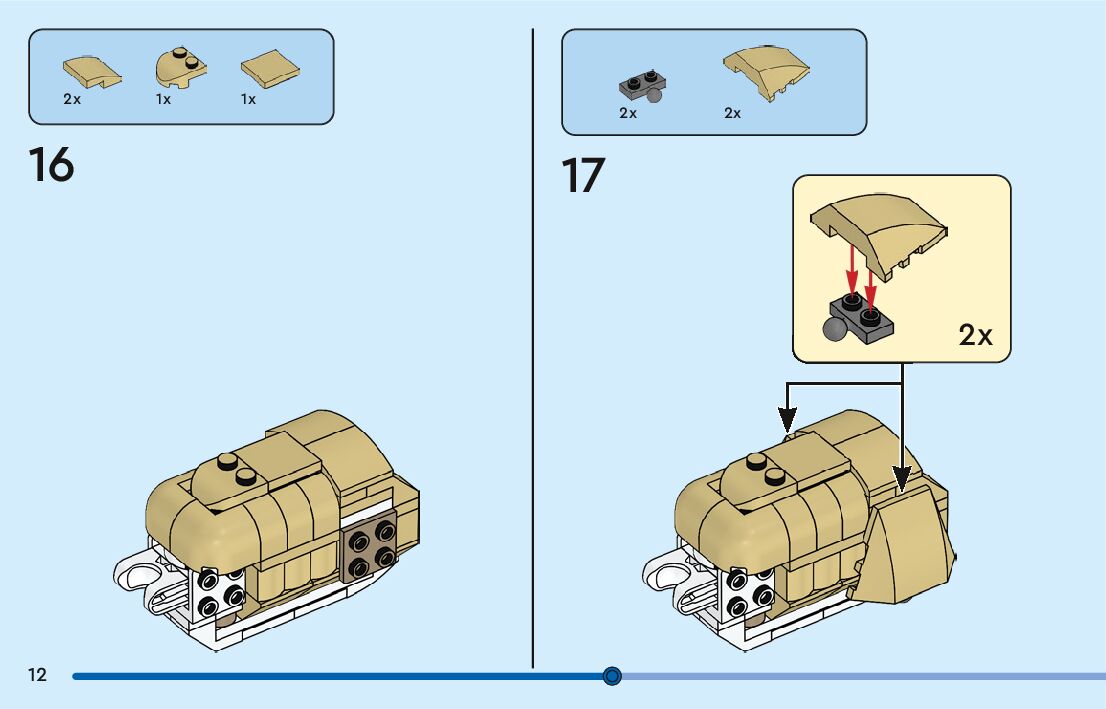 2x 1x 1x

16

2x 2x

17

2x

12