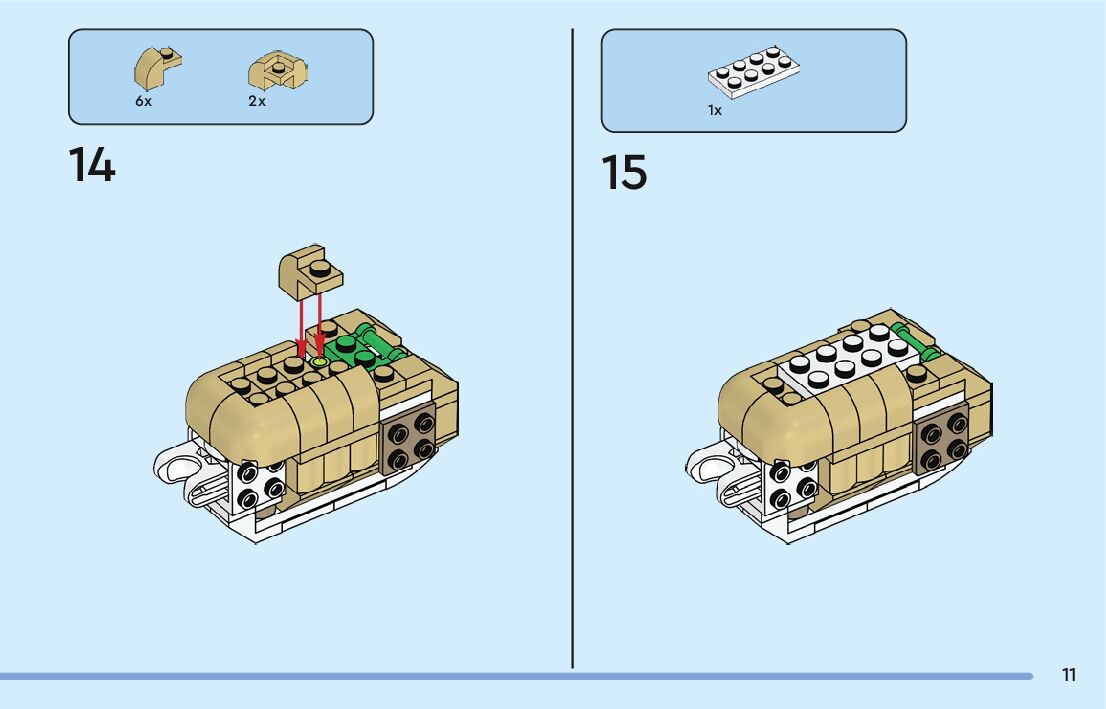 6x
2x

14

1x

15

11