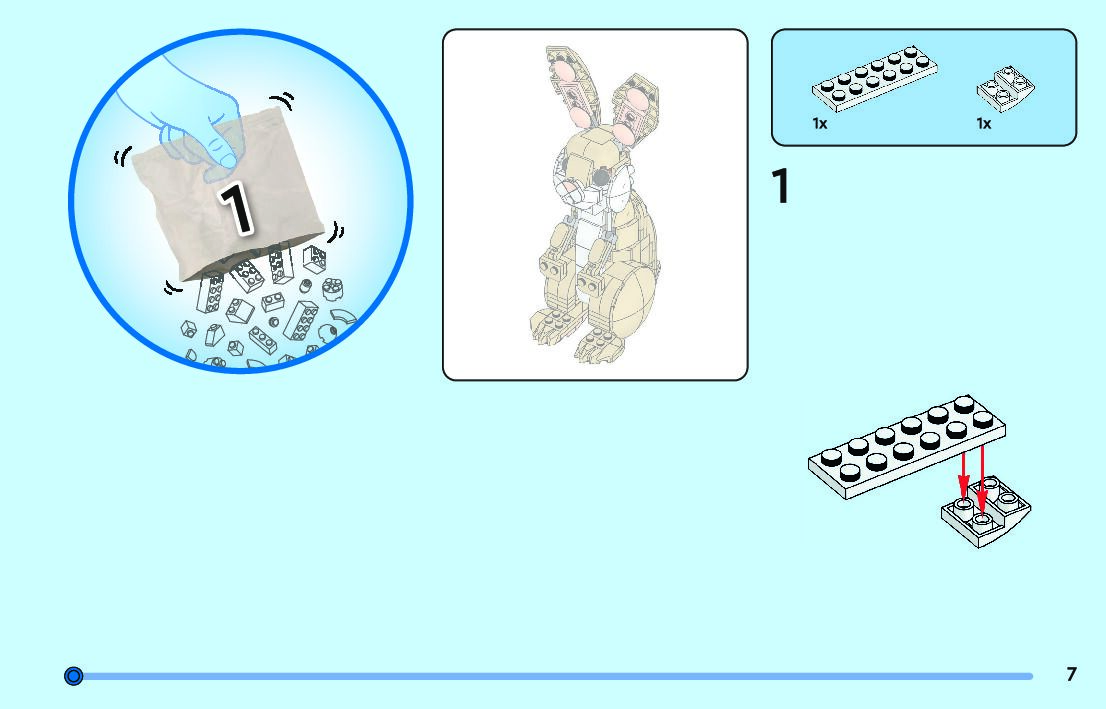 1

1x

1x

1

7