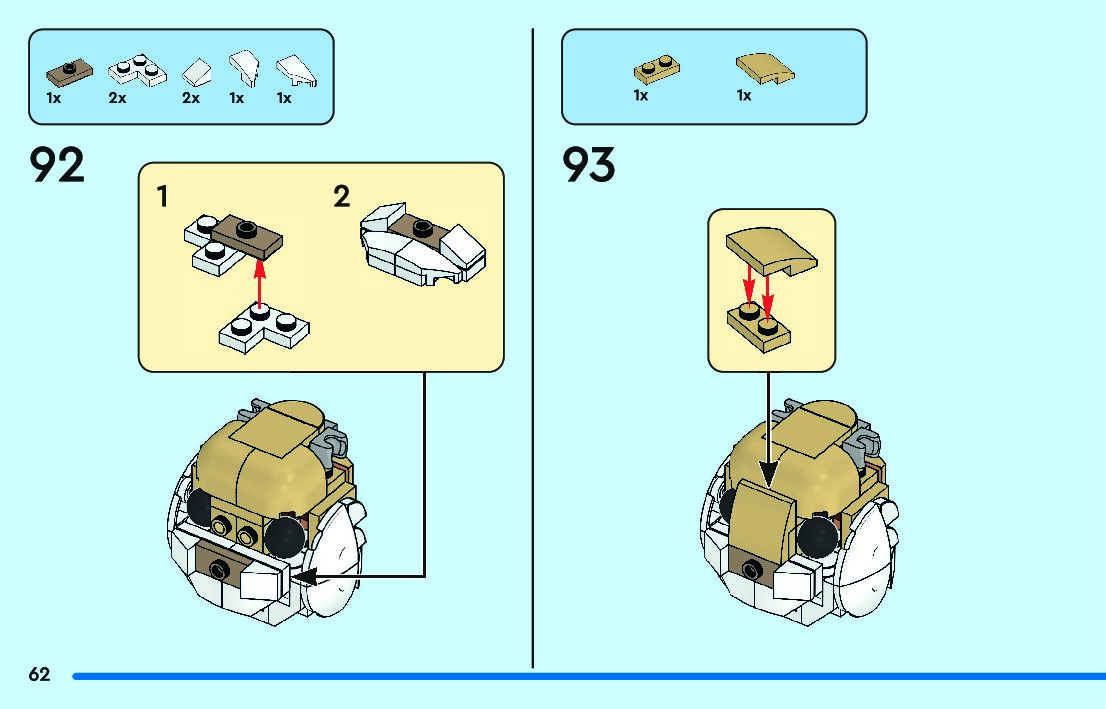 1x 2x 2x 1x 1x

92

1

2

1x 1x

93

62