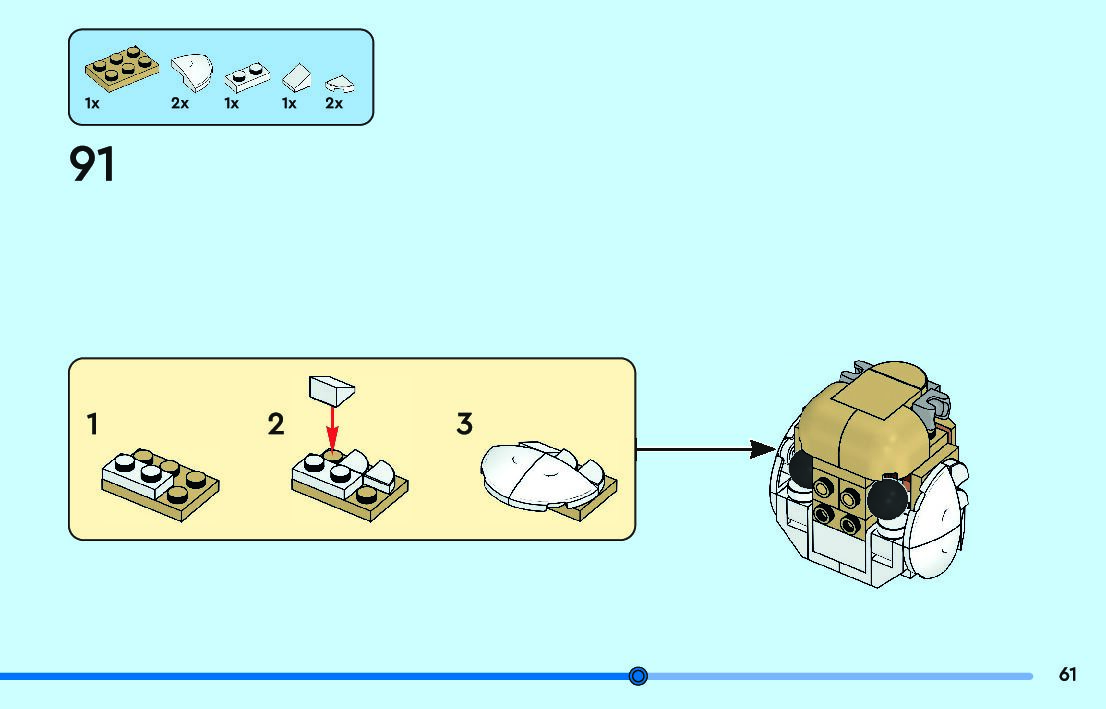 1x 2x 1x 1x 2x

91

1

2

3

61