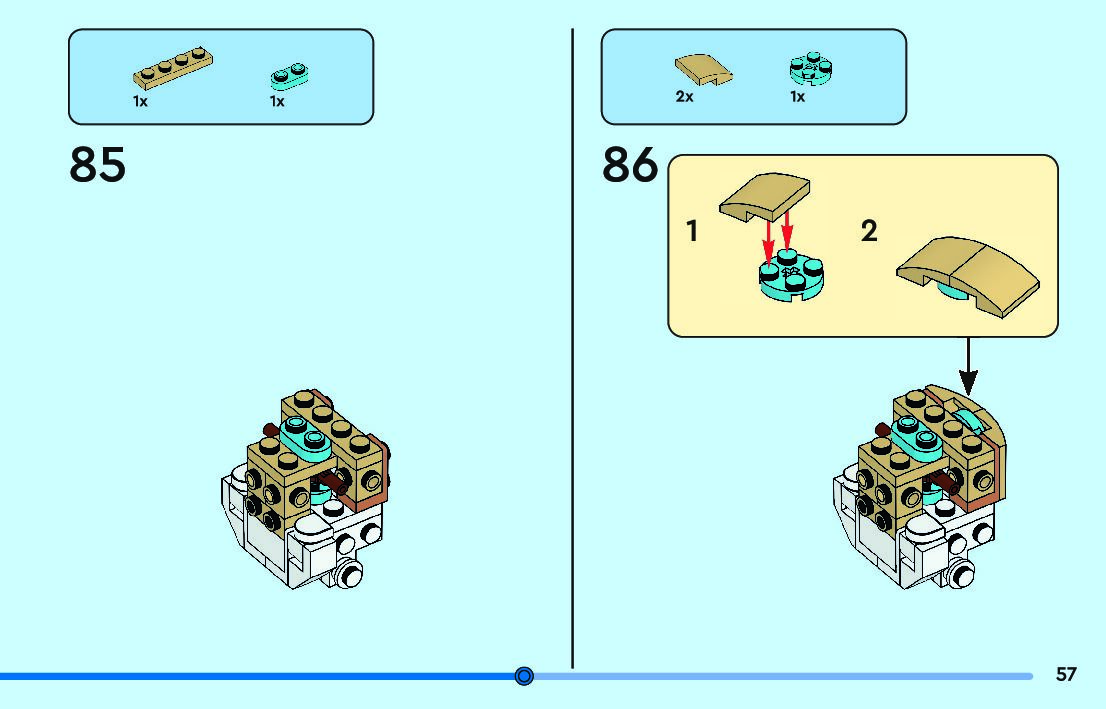 1x
1x

85

2x
1x

86

1

2

57