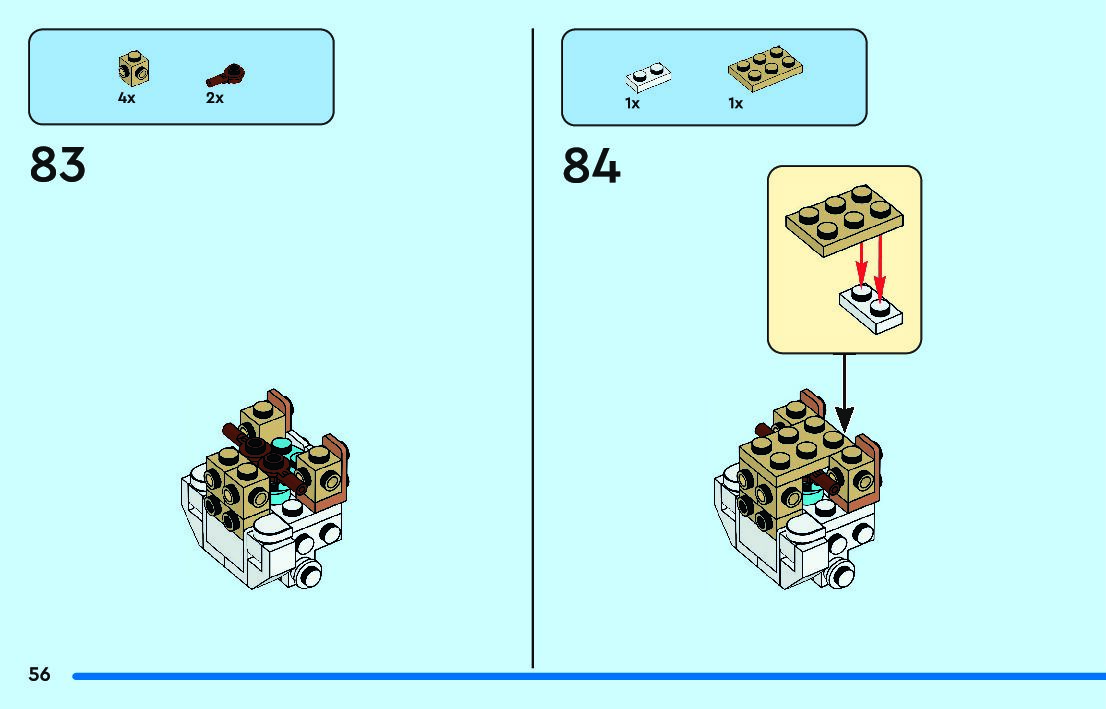 4x 2x

83

1x 1x

84

56