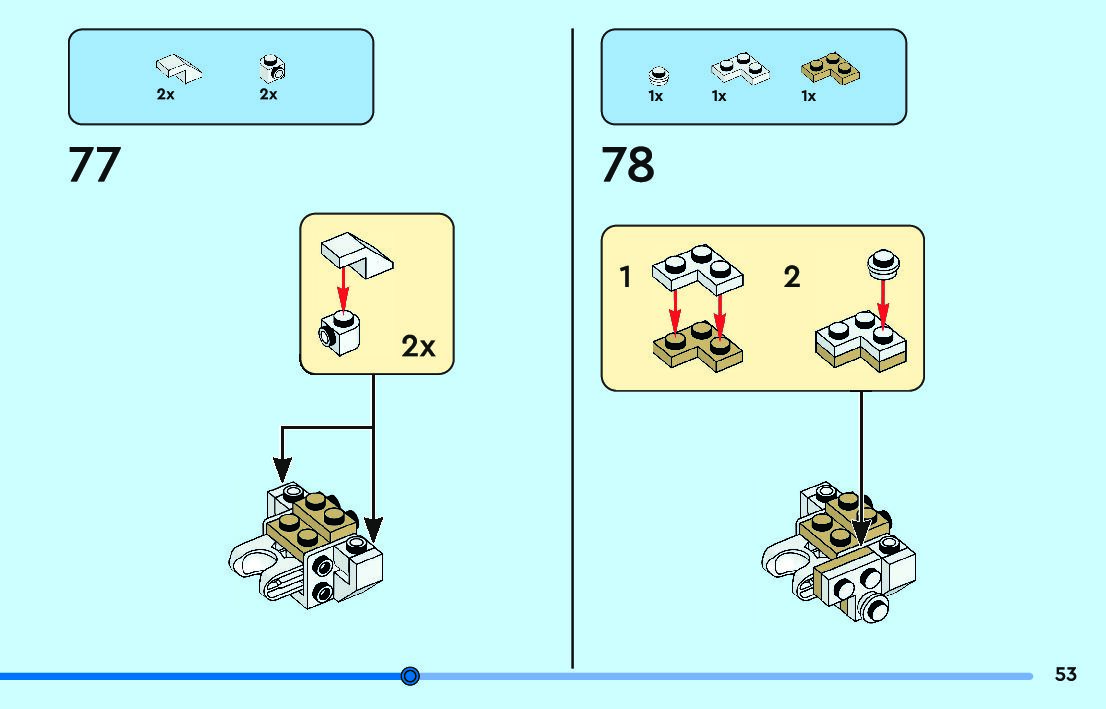 2x 2x

77

2x

1x 1x 1x

78

1

2

53