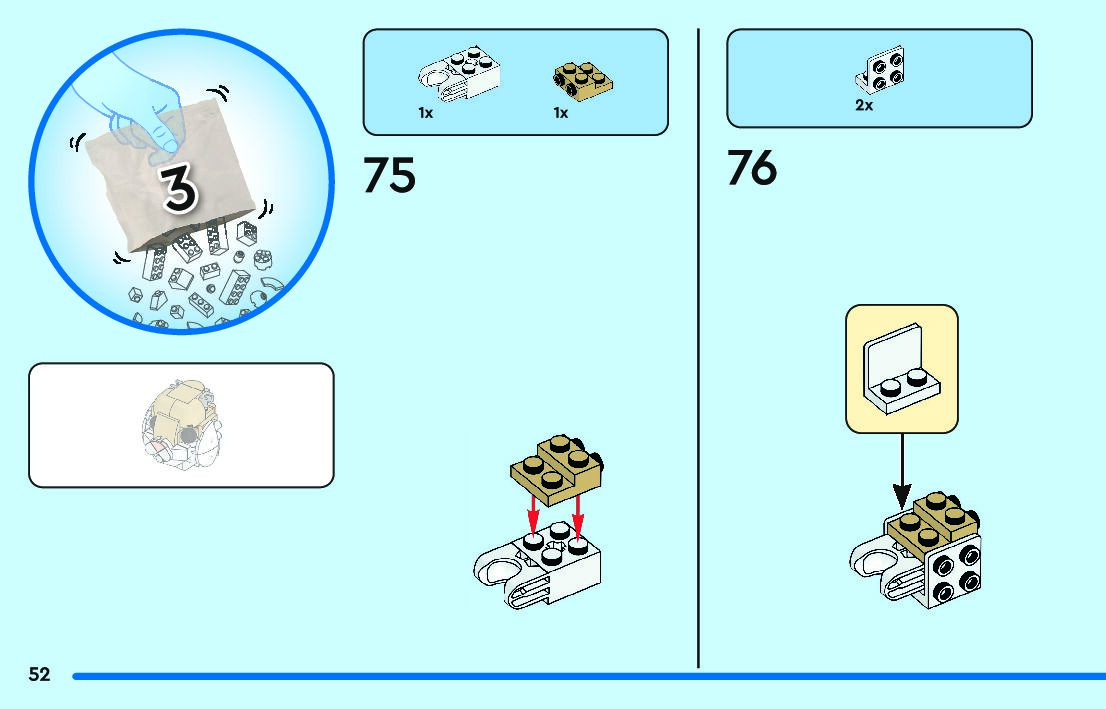 3

1x
1x

75

2x

76

52