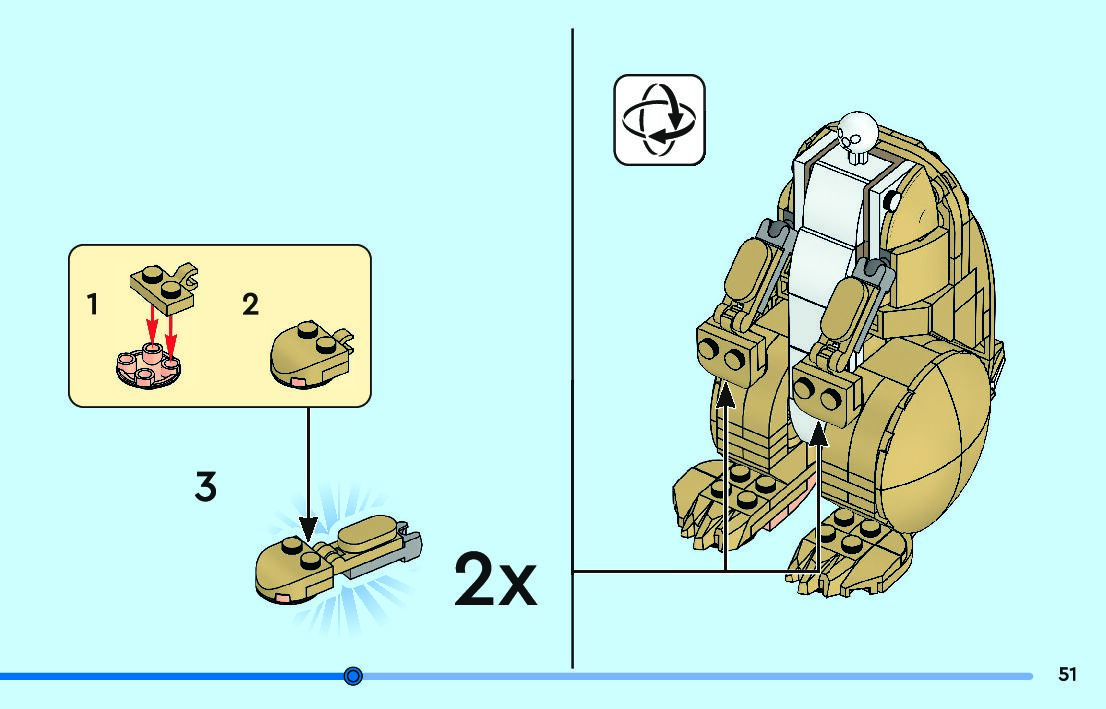 1

2

3

2x

51