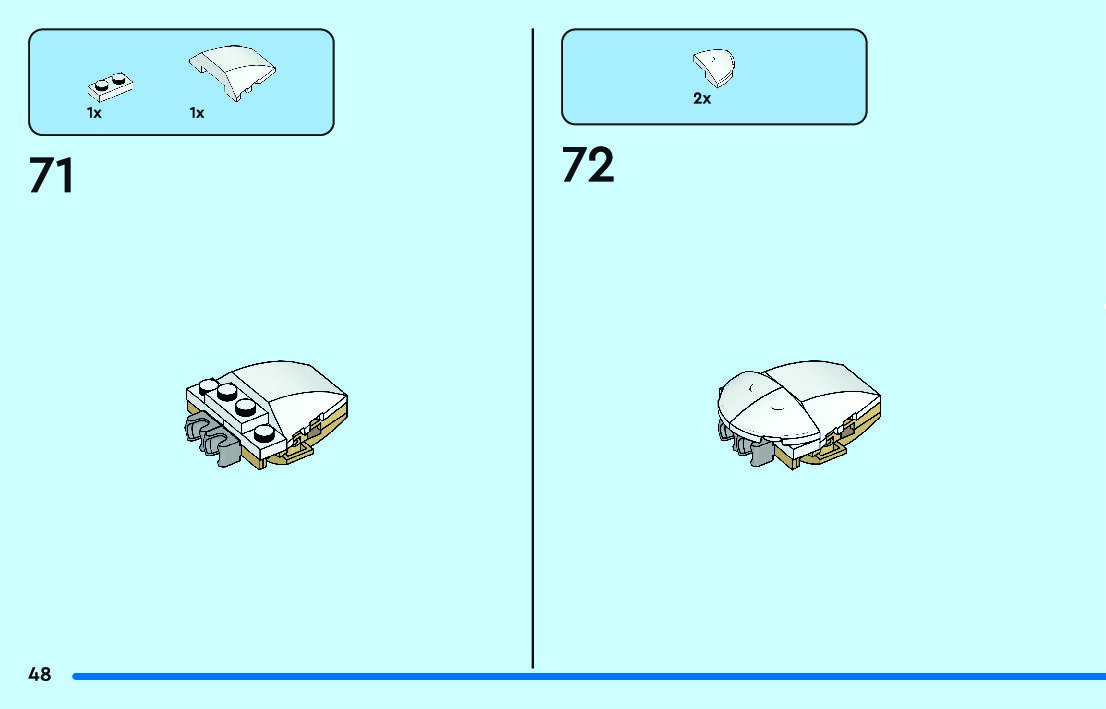 1x 1x

71

2x

72

48