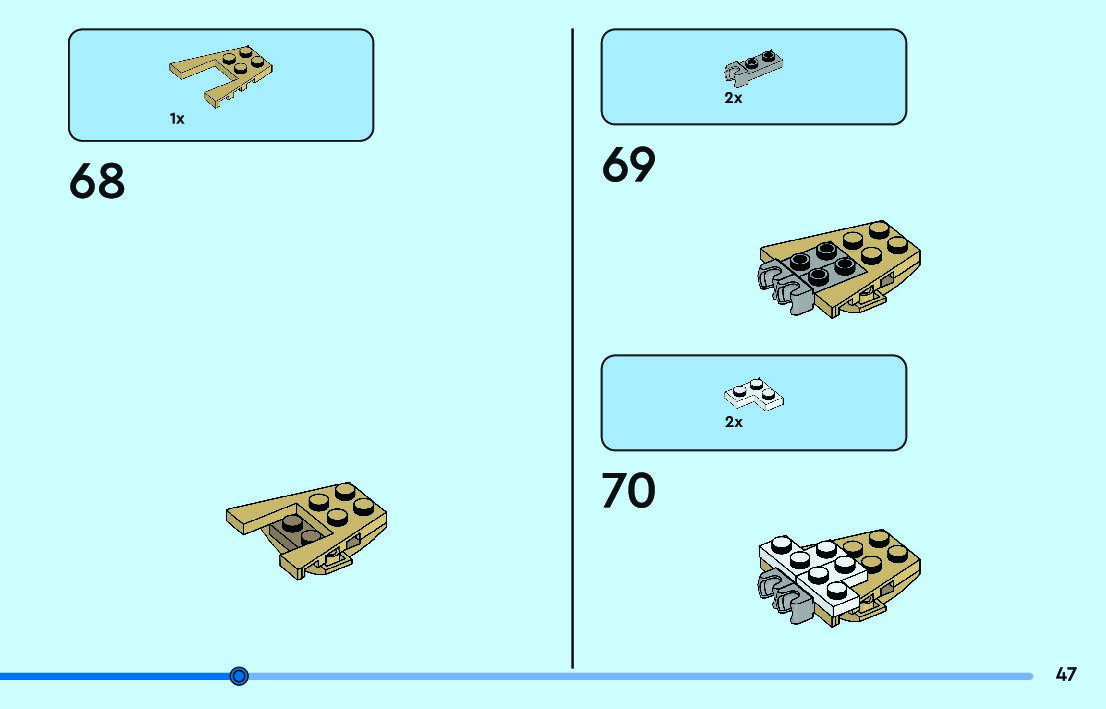 1x

68

2x

69

2x

70

47