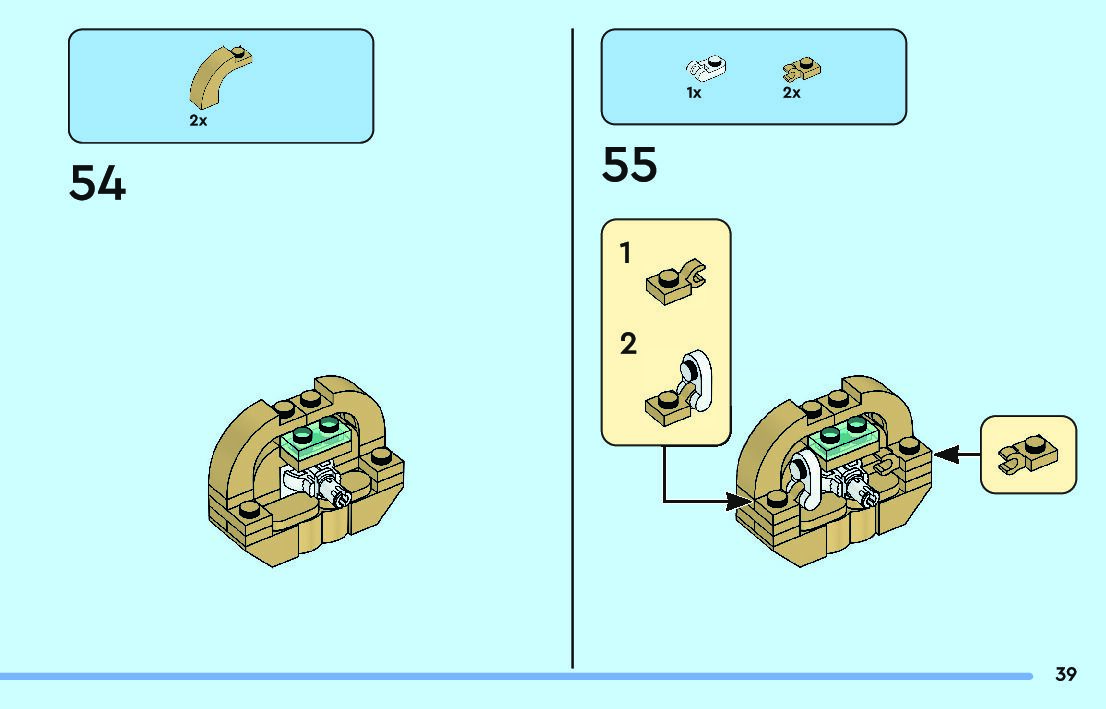 2x

54

1x 2x

55

1

2

39