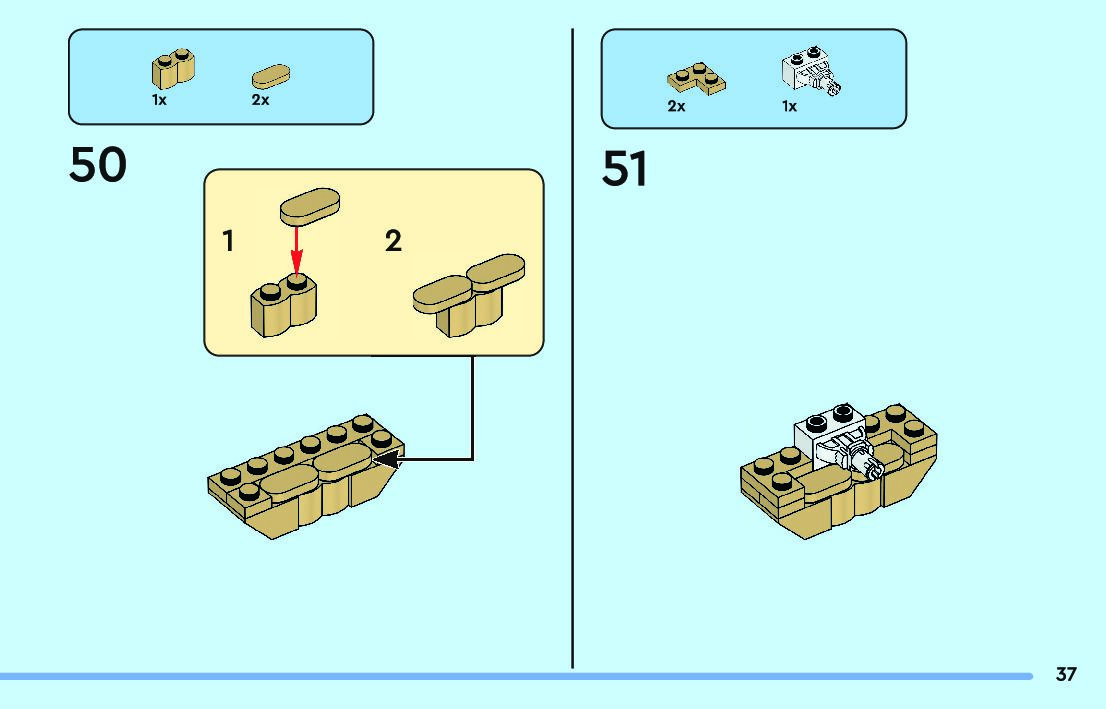 1x 2x

50

1 2

2x 1x

51

37