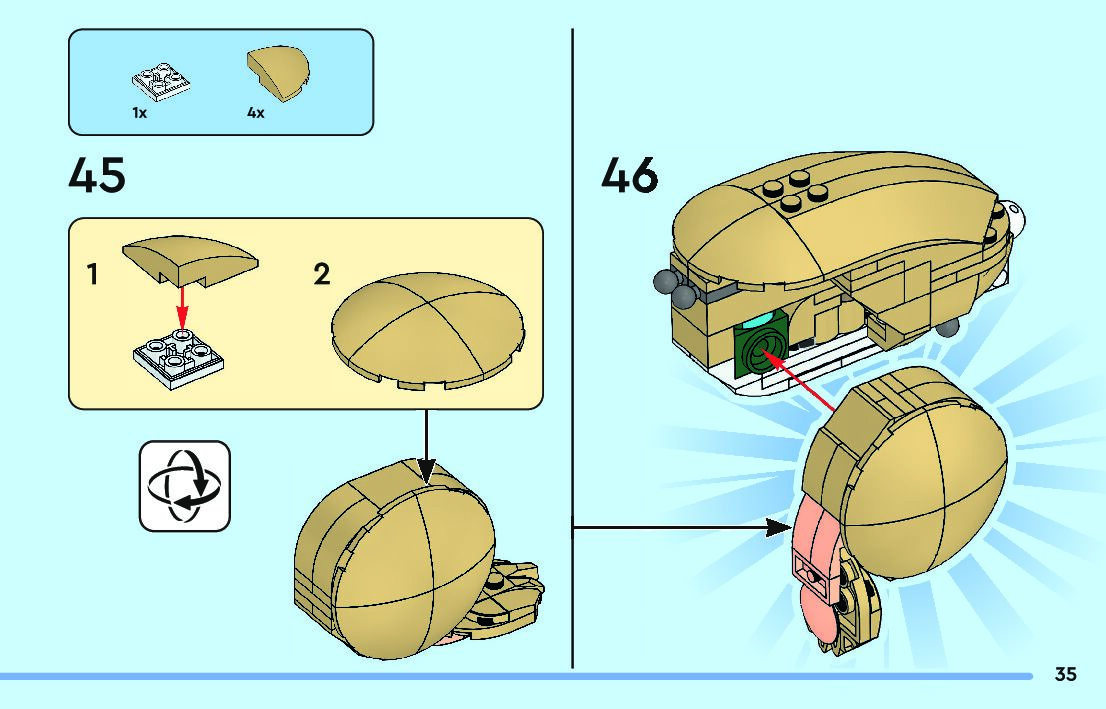 1x
4x

45

1

2

46

35