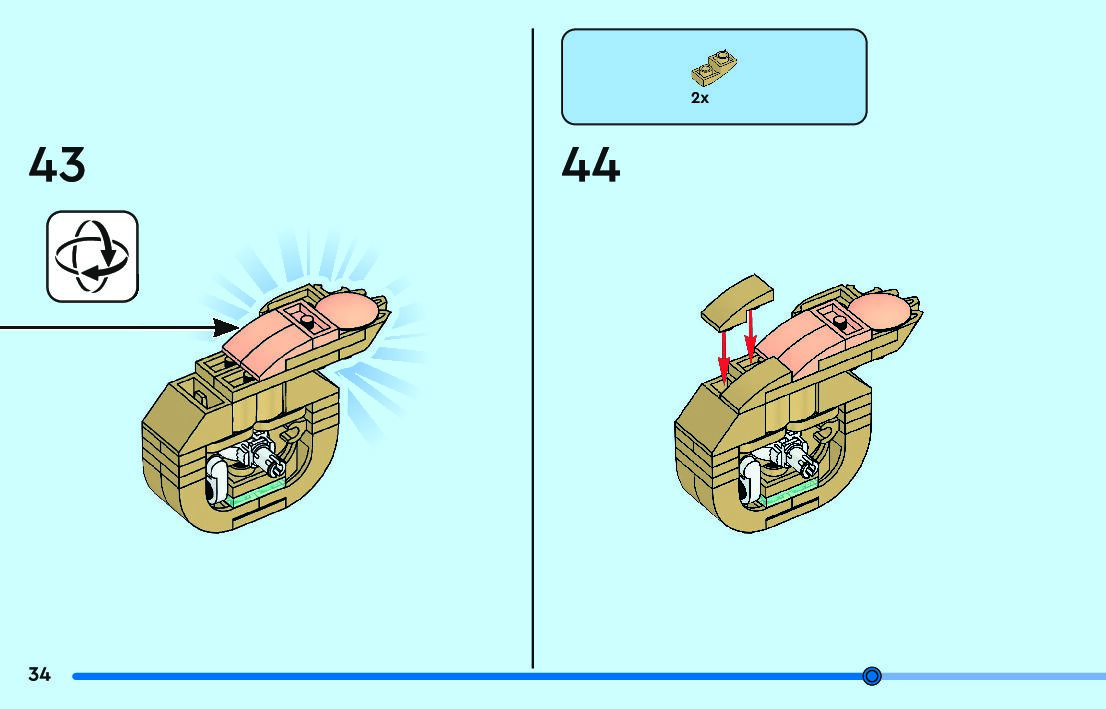 43

2x

44

34