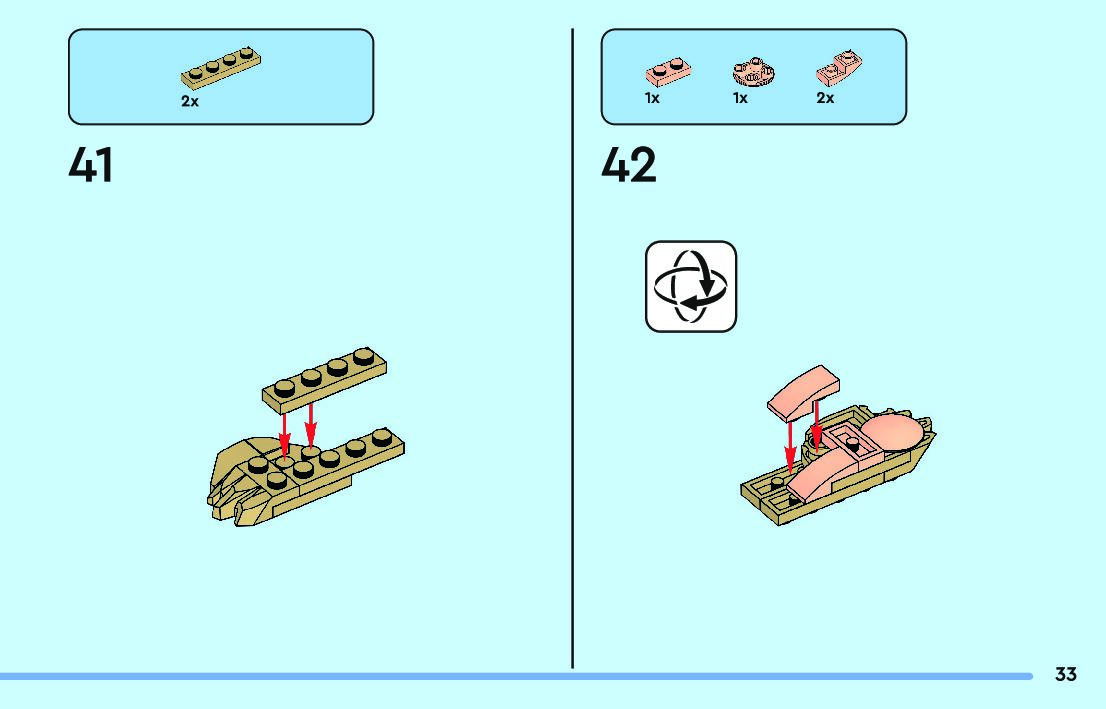 2x

41

1x 1x 2x

42

33