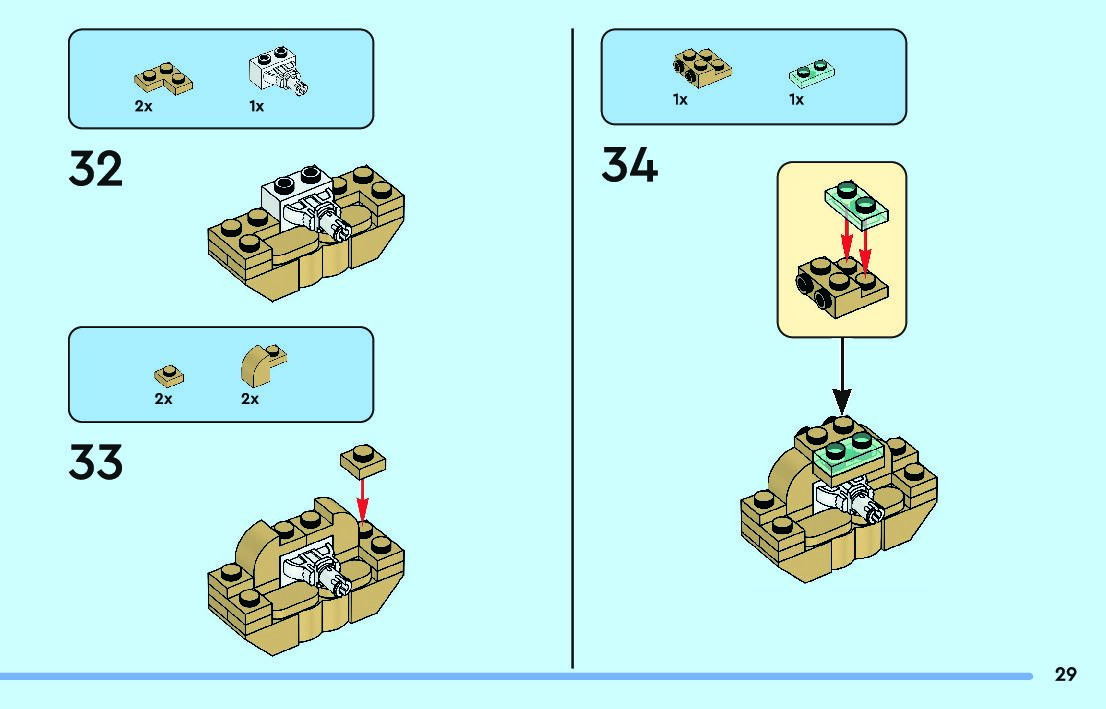 2x 1x

32

2x 2x

33

1x 1x

34

29