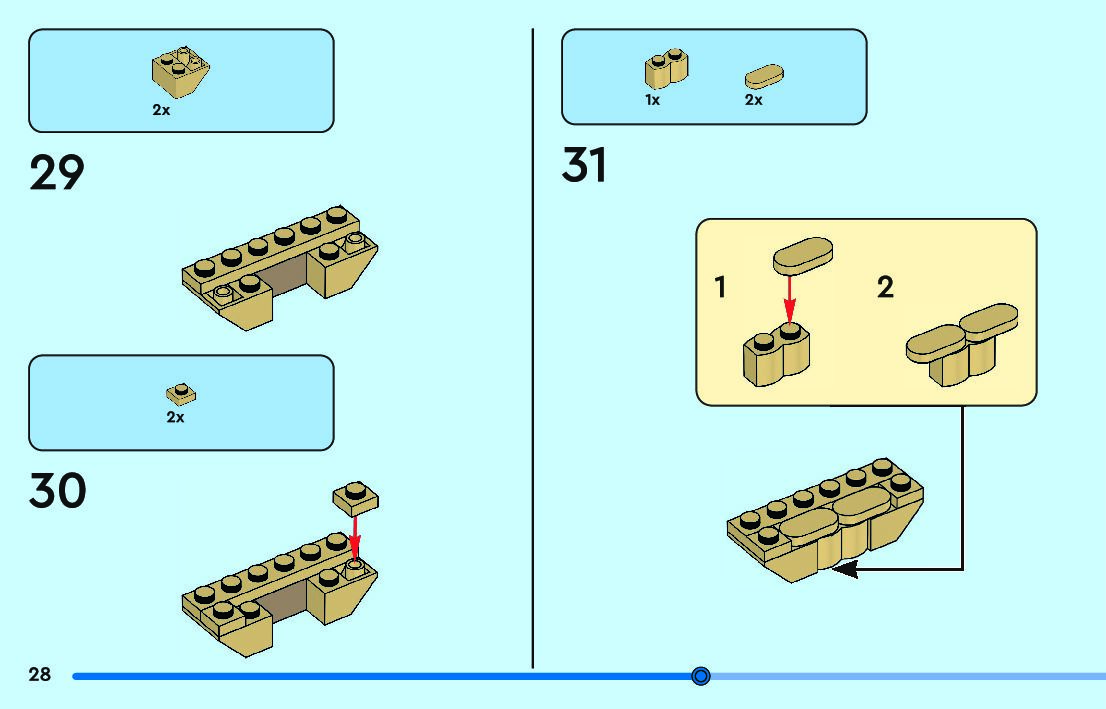 2x

29

2x

30

1x 2x

31

1

2

28