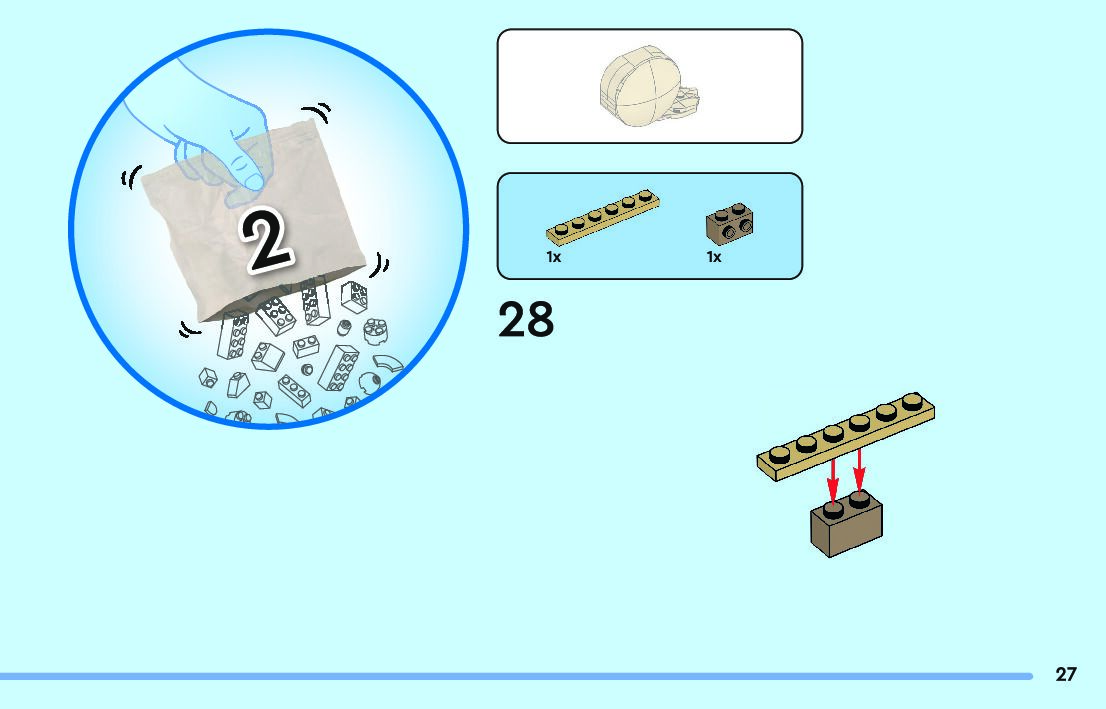 2

1x
1x

28

27