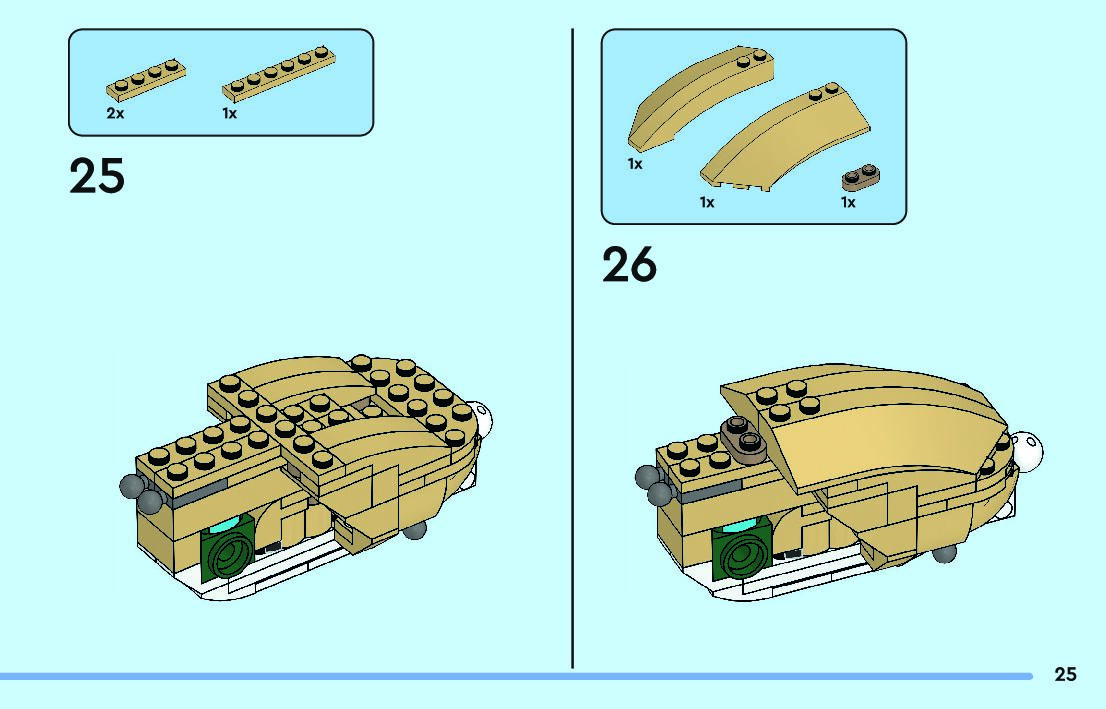 2x 1x

25

1x
1x 1x

26

25