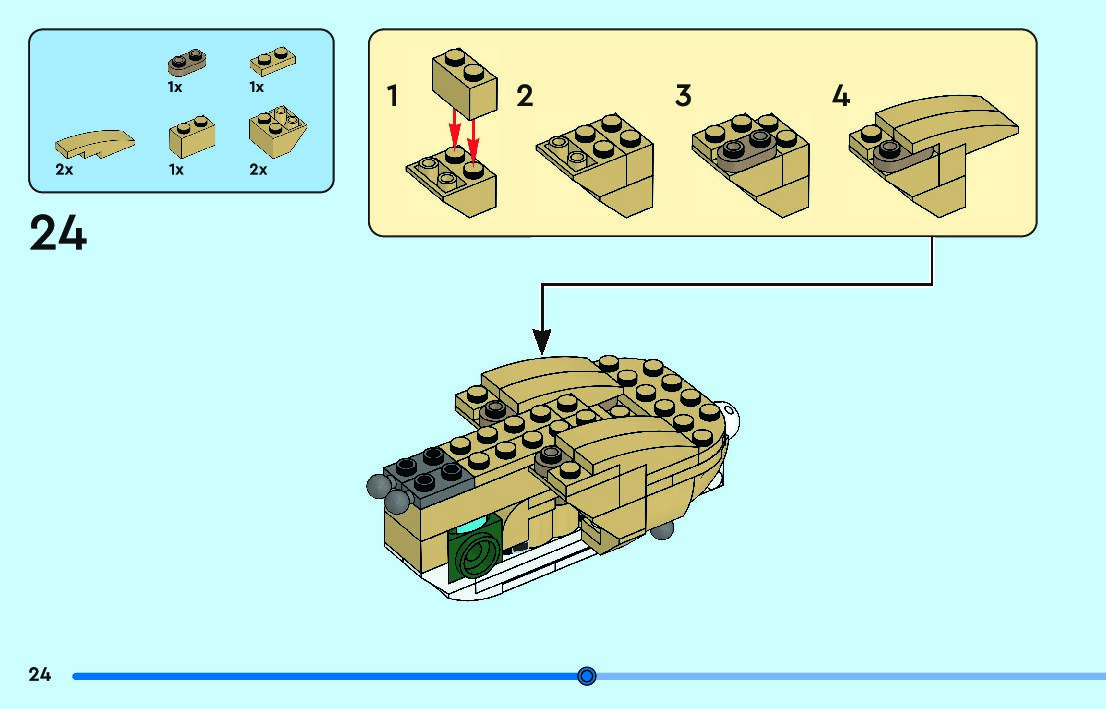 1x 1x
2x 1x 2x

24

1 2 3 4

24