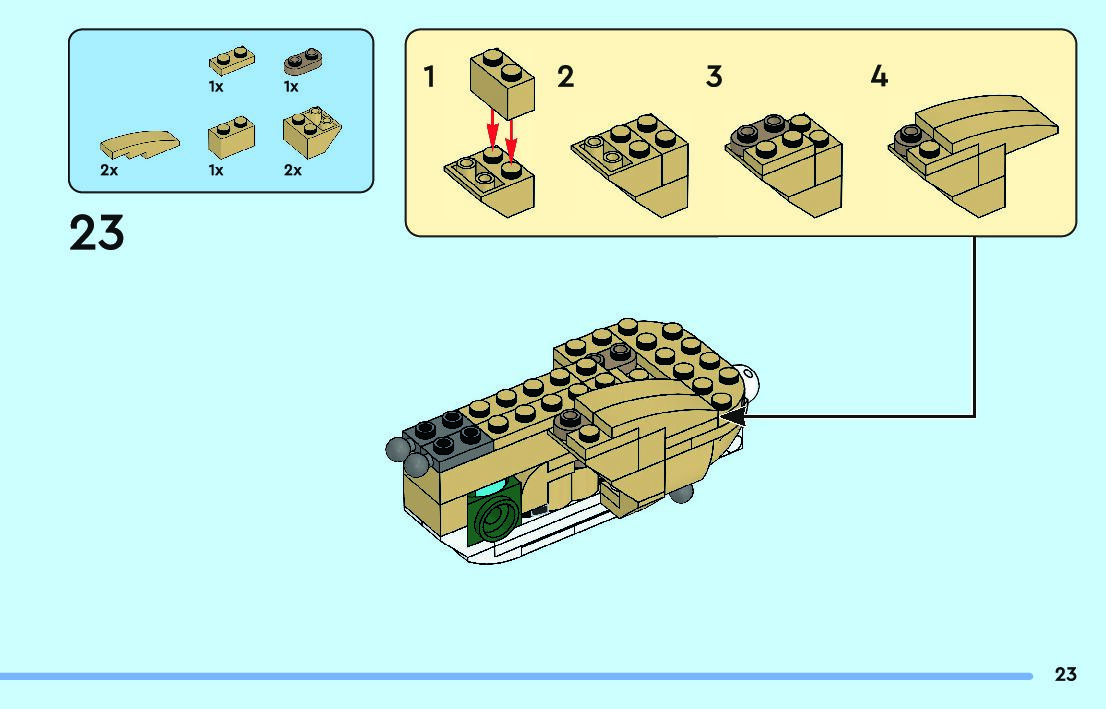 1x 1x
2x 1x 2x

23

1 2 3 4

23