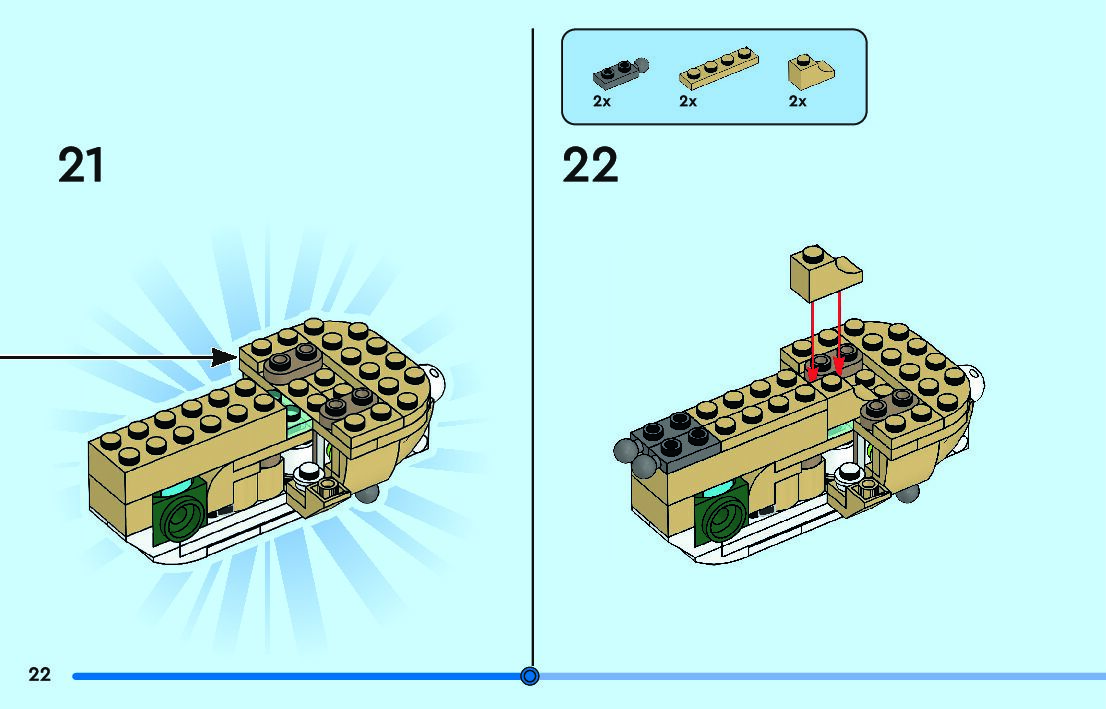 21

2x
2x
2x

22

22