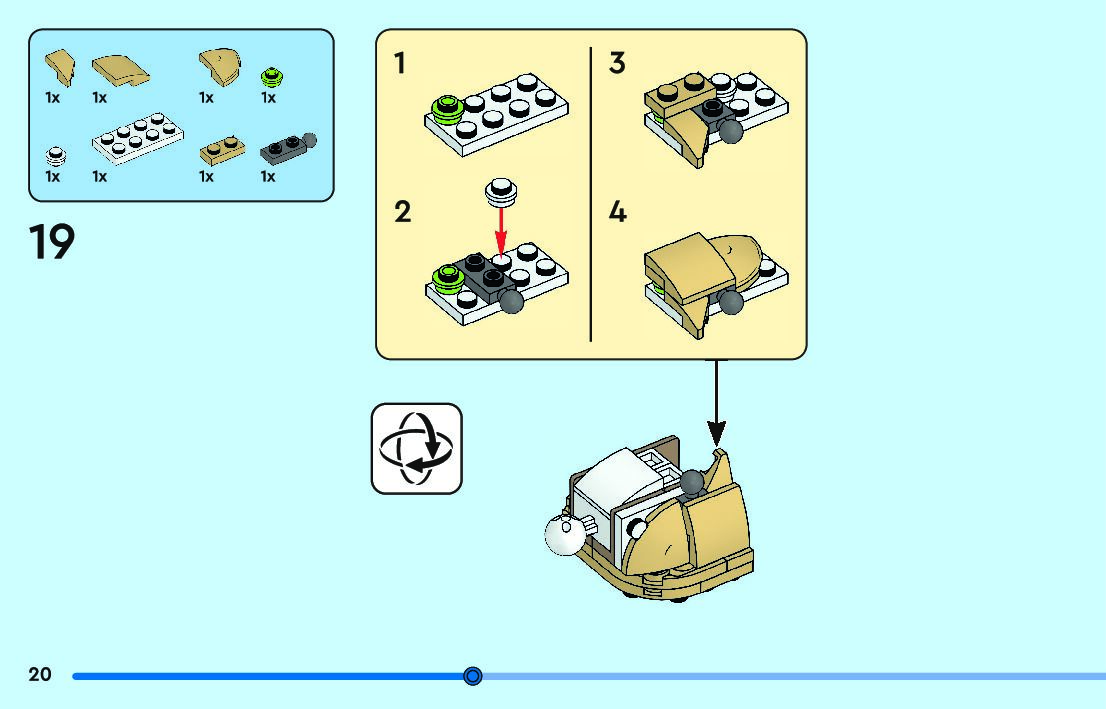 1x 1x 1x 1x
1x 1x 1x 1x

19

1

2

3

4

20