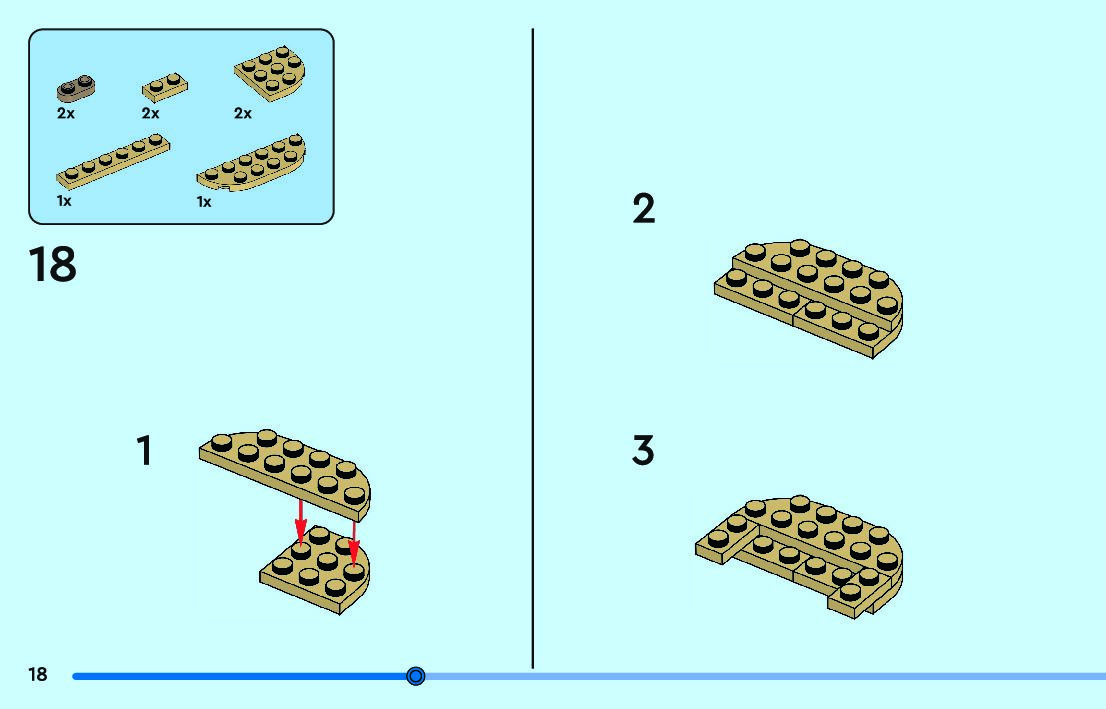 2x 2x 2x
1x 1x

18

1

2

3

18