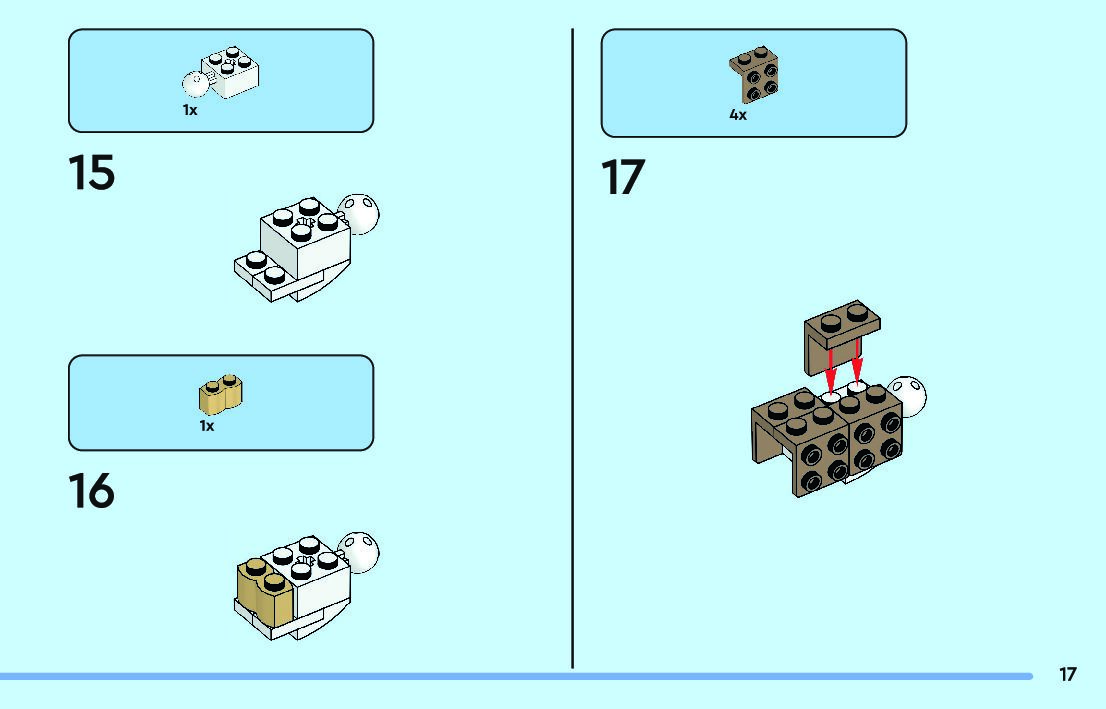 1x

15

1x

16

4x

17

17